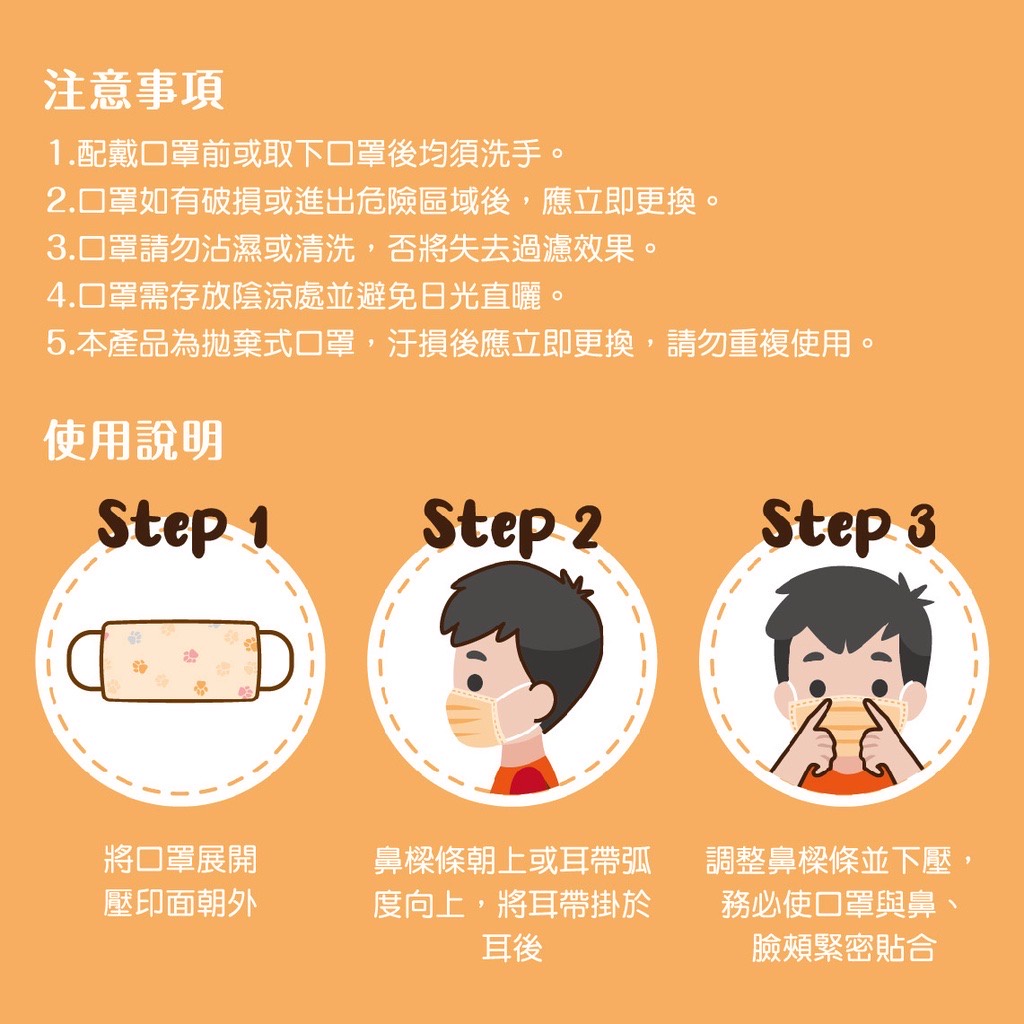 注意事項

1.配戴口罩前或取下口罩後均須洗手。
2.口罩如有破損或進出危險區域後，應立即更換。
3.口罩請勿沾濕或清洗，否將失去過濾效果。
4.口罩需存放陰涼處並避免日光直曬。
5.本產品為拋棄式口罩，汙損後應立即更換，請勿重複使用。

使用說明

Step 1

將口罩展開
壓印面朝外

Step 2

鼻樑條朝上或耳帶弧度向上，將耳帶掛於耳後

Step 3

調整鼻樑條並下壓，務必使口罩與鼻、臉頰緊密貼合