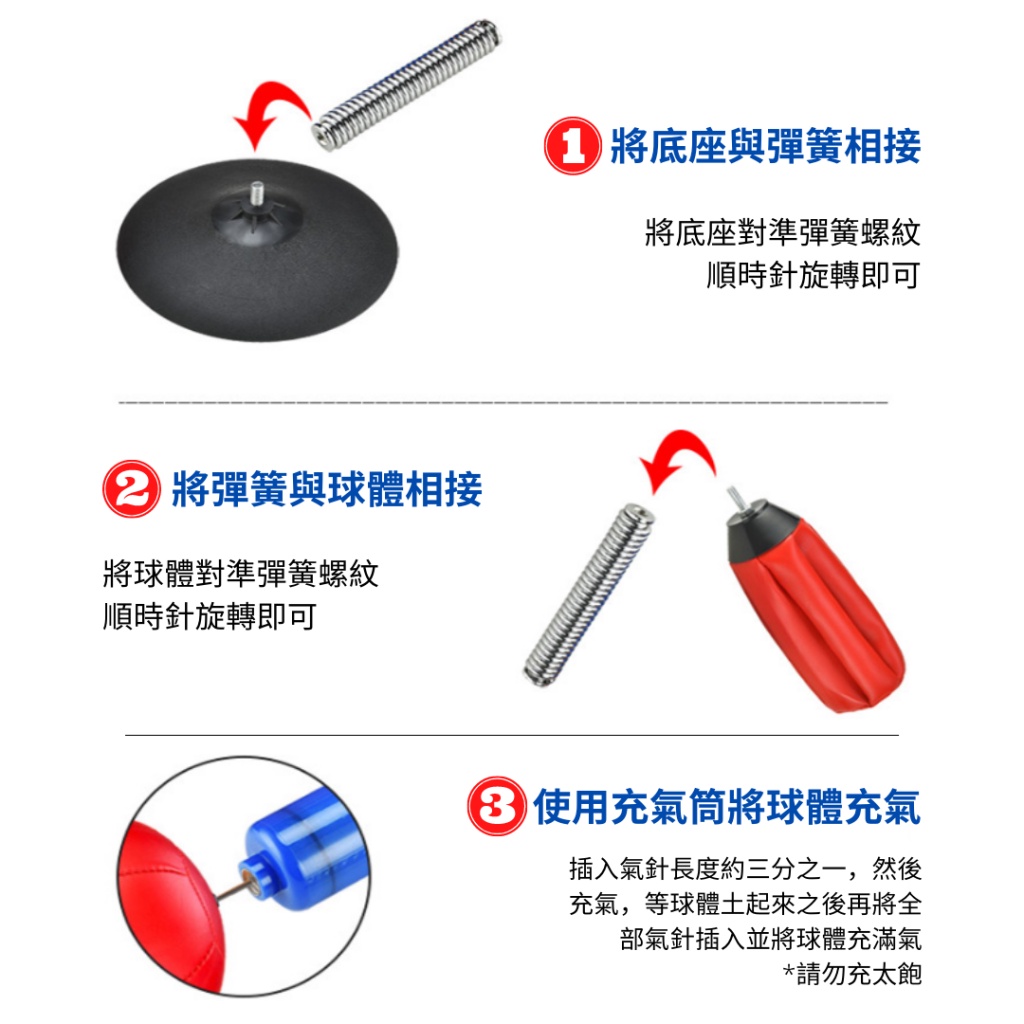 1 將底座與彈簧相接

將底座對準彈簧螺紋
順時針旋轉即可

2 將彈簧與球體相接

將球體對準彈簧螺紋
順時針旋轉即可

3 使用充氣筒將球體充氣

插入氣針長度約三分之一，然後充氣，等球體土起來之後再將全部氣針插入並將球體充滿氣
*請勿充太飽