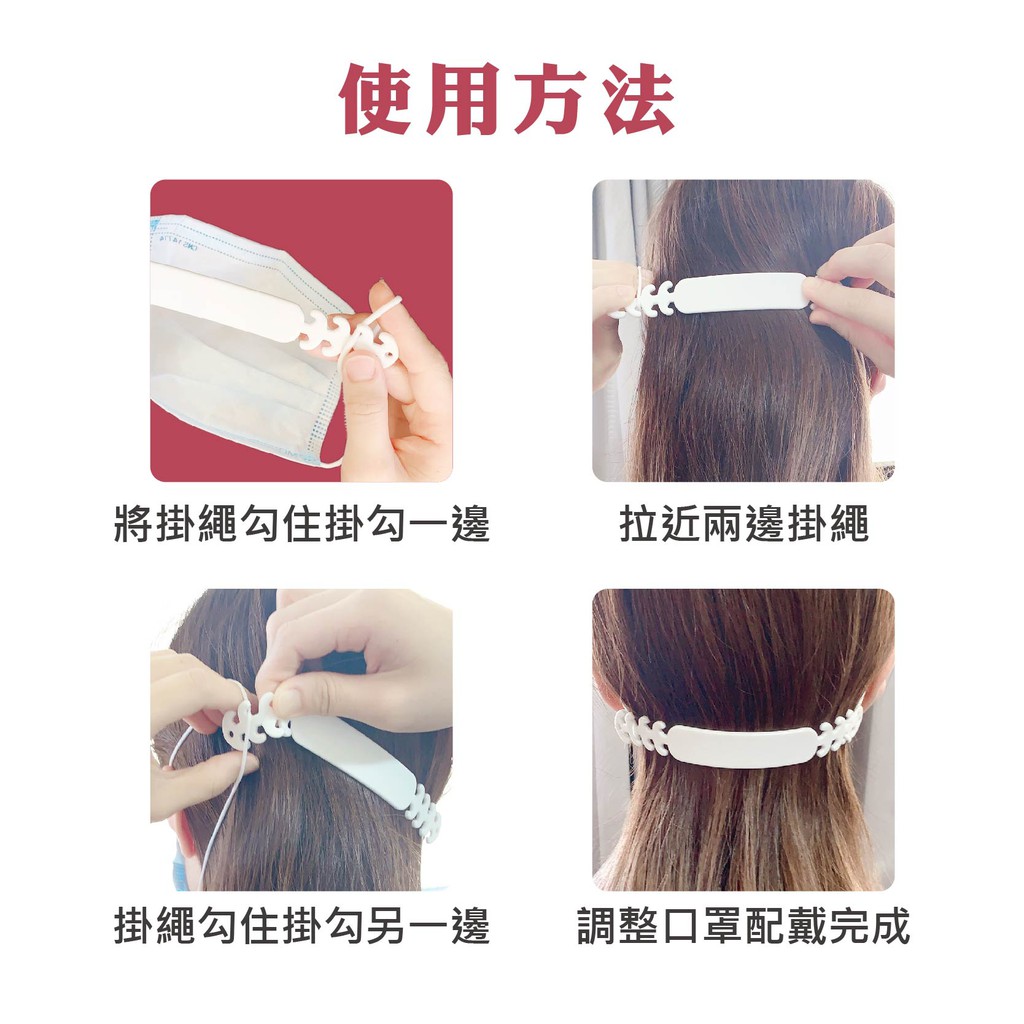 使用方法

將掛繩勾住掛勾一邊

拉近兩邊掛繩

掛繩勾住掛勾另一邊

調整口罩配戴完成