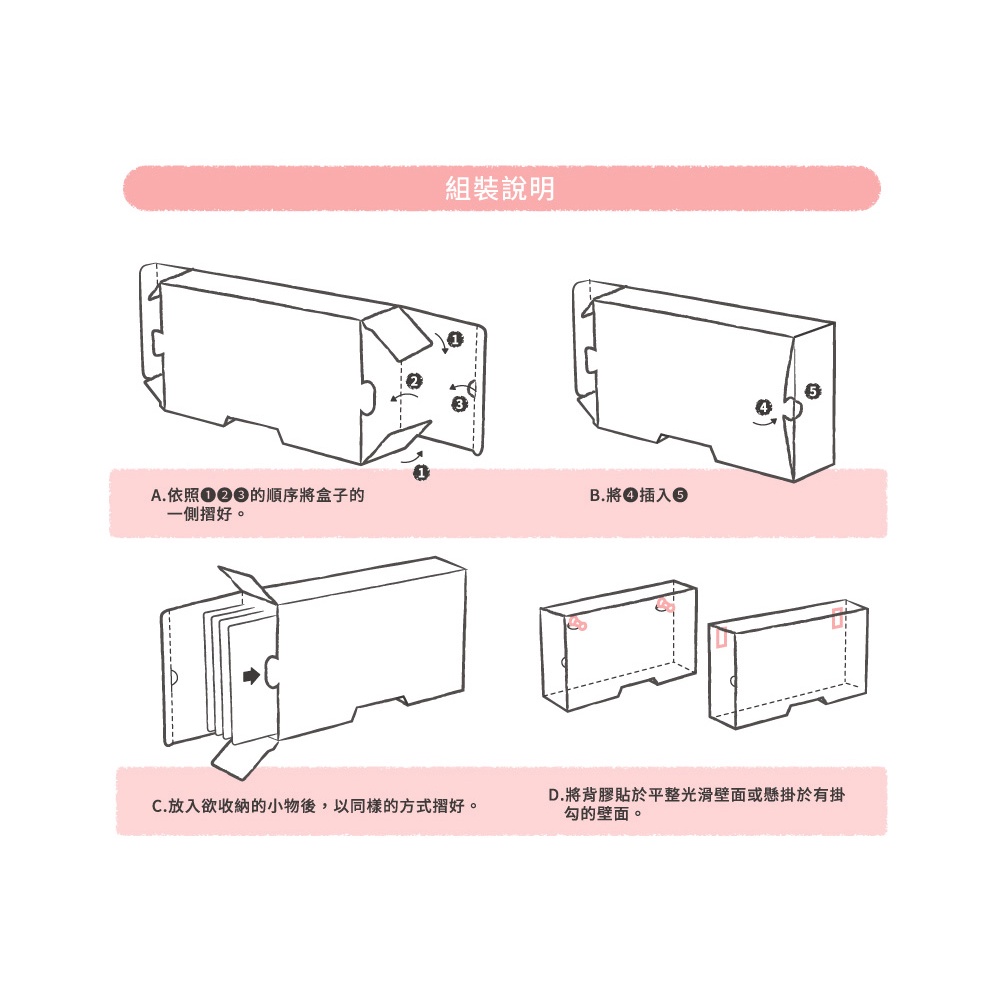 組裝說明

❶
❷
❸
❶

❹
❺

A.依照❶❷❸的順序將盒子的一側摺好。

B.將❹插入❺

C.放入欲收納的小物後，以同樣的方式摺好。

D.將背膠貼於平整光滑壁面或懸掛於有掛勾的壁面。