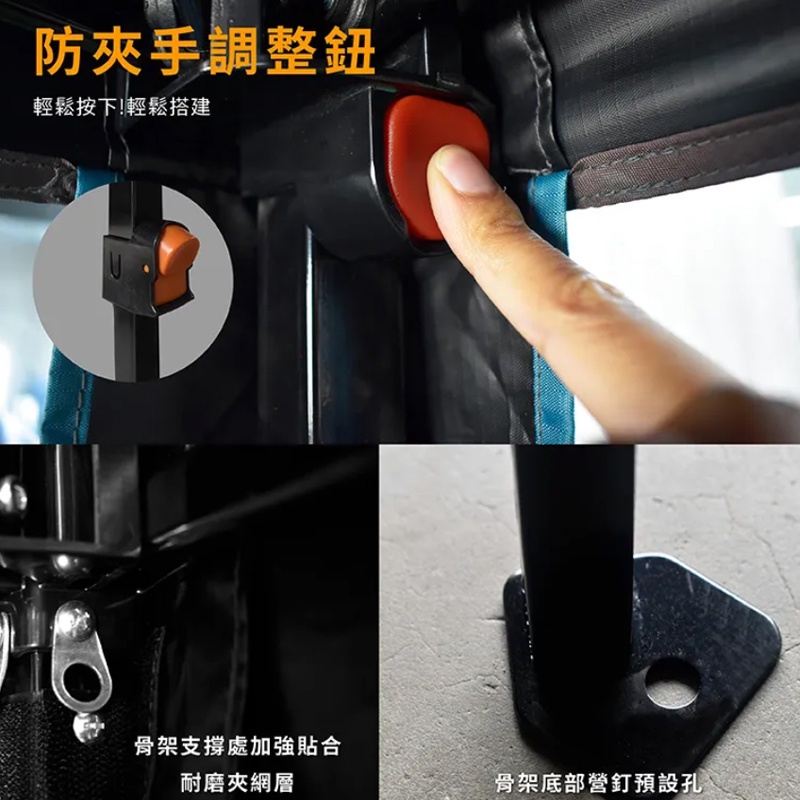 防夾手調整鈕

輕鬆按下!輕鬆搭建

骨架支撐處加強貼合
耐磨夾網層

骨架底部營釘預設孔