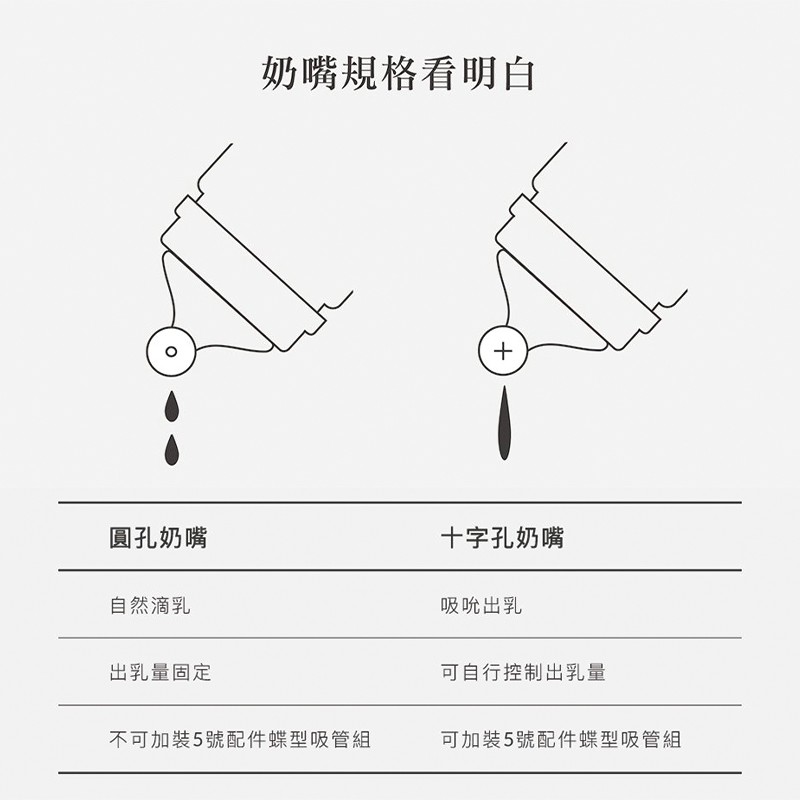 奶嘴規格看明白

| 圓孔奶嘴 | 十字孔奶嘴 |
|---|---|
| 自然滴乳 | 吸吮出乳 |
| 出乳量固定 | 可自行控制出乳量 |
| 不可加裝5號配件蝶型吸管組 | 可加裝5號配件蝶型吸管組 |