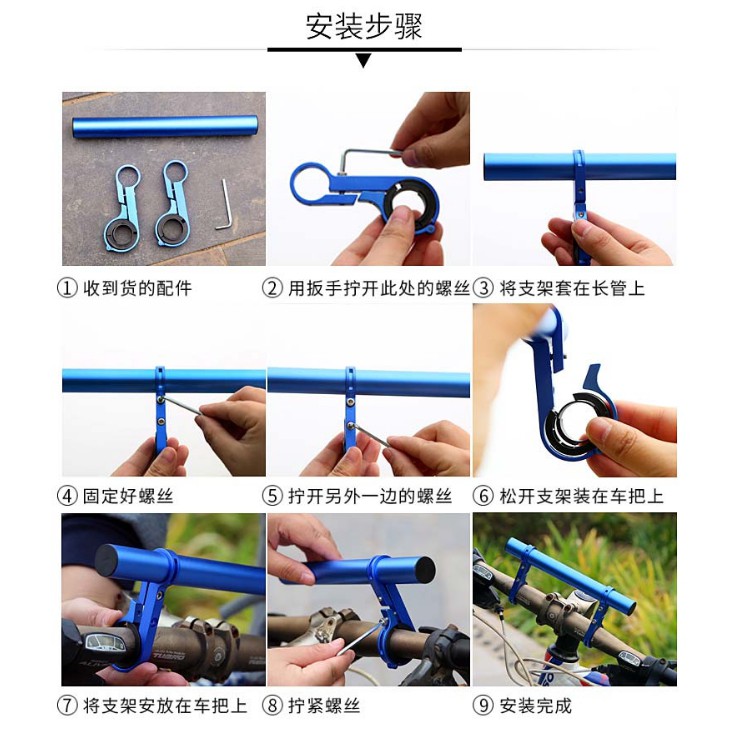 安装步骤

① 收到货的配件

② 用扳手拧开此处的螺丝

③ 将支架套在长管上

④ 固定好螺丝

⑤ 拧开另外一边的螺丝

⑥ 松开支架装在车把上

⑦ 将支架安放在车把上

⑧ 拧紧螺丝

⑨ 安装完成