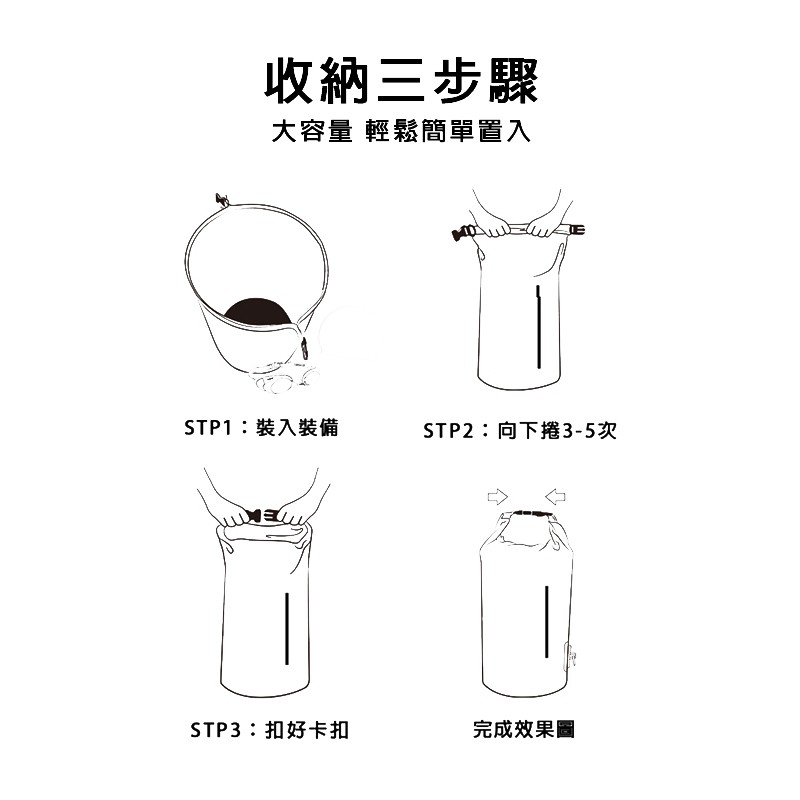 收納三步驟

大容量 輕鬆簡單置入

STP1：裝入裝備

STP2：向下捲3-5次

STP3：扣好卡扣

完成效果圖