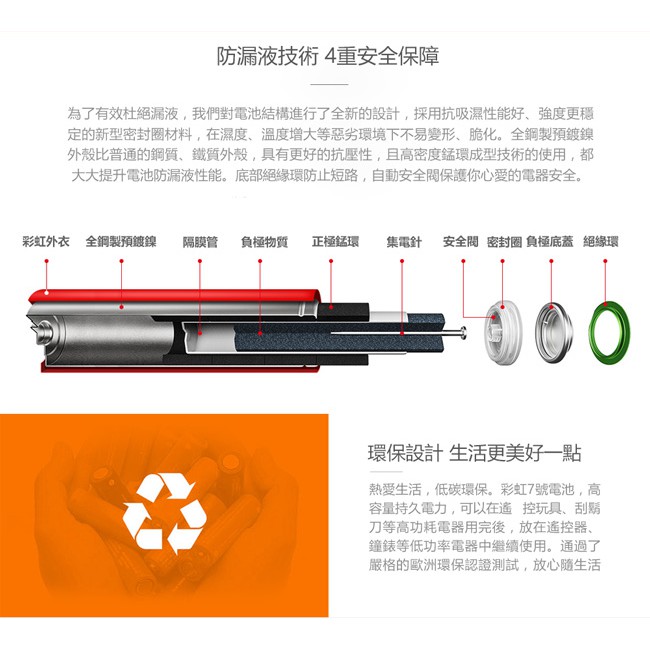 防漏液技術 4重安全保障

為了有效杜絕漏液，我們對電池結構進行了全新的設計，採用抗吸濕性能好、強度更穩定的新型密封圈材料，在濕度、溫度增大等惡劣環境下不易變形、脆化。全鋼製預鍍鎳外殼比普通的鋼質、鐵質外殼，具有更好的抗壓性，且高密度錳環成型技術的使用，都大大提升電池防漏液性能。底部絕緣環防止短路，自動安全閥保護你心愛的電器安全。

彩虹外衣 全鋼製預鍍鎳 隔膜管 負極物質 正極錳環 集電針 安全閥 密封圈 負極底蓋 絕緣環

環保設計 生活更美好一點

熱愛生活，低碳環保。彩虹7號電池，高容量持久電力，可以在遙 控玩具、刮鬍刀等高功耗電器用完後，放在遙控器、鐘錶等低功率電器中繼續使用。通過了嚴格的歐洲環保認證測試，放心隨生活