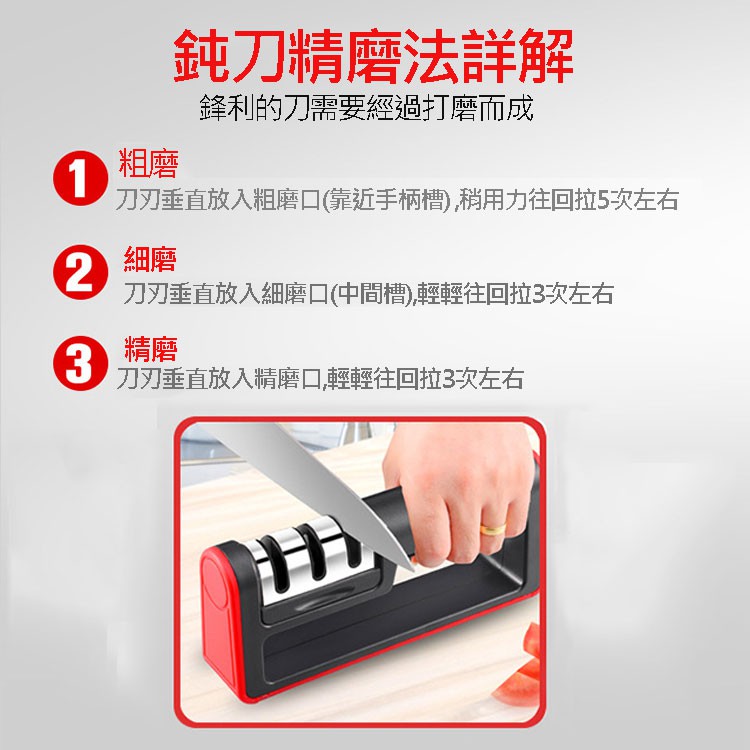 鈍刀精磨法詳解
鋒利的刀需要經過打磨而成

1 粗磨
刀刃垂直放入粗磨口(靠近手柄槽) ,稍用力往回拉5次左右

2 細磨
刀刃垂直放入細磨口(中間槽),輕輕往回拉3次左右

3 精磨
刀刃垂直放入精磨口,輕輕往回拉3次左右