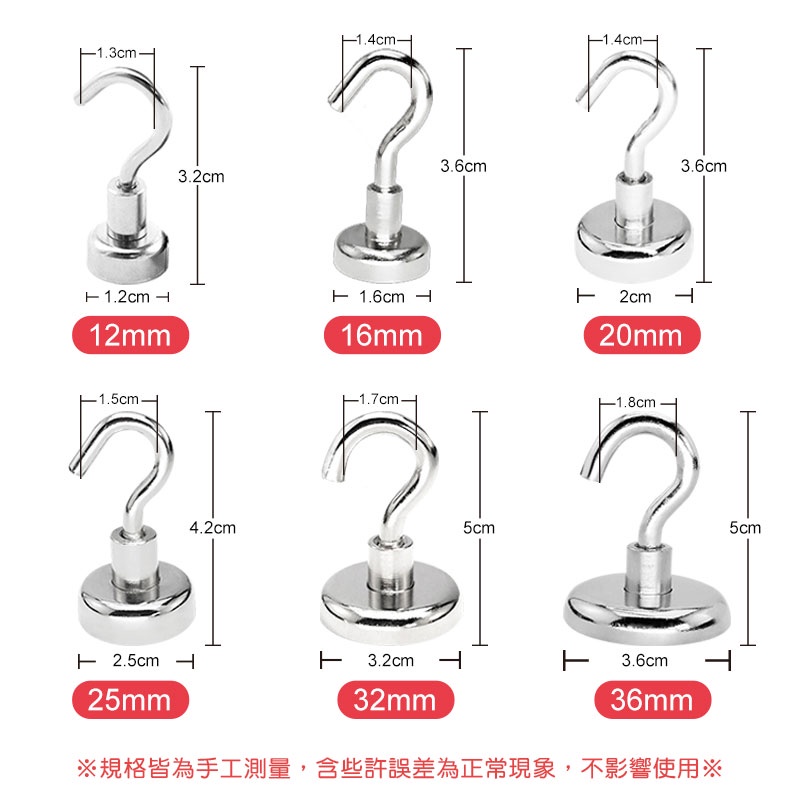 1.3cm
3.2cm
1.2cm
12mm

1.4cm
3.6cm
1.6cm
16mm

1.4cm
3.6cm
2cm
20mm

1.5cm
4.2cm
2.5cm
25mm

1.7cm
5cm
3.2cm
32mm

1.8cm
5cm
3.6cm
36mm

※規格皆為手工測量，含些許誤差為正常現象，不影響使用※