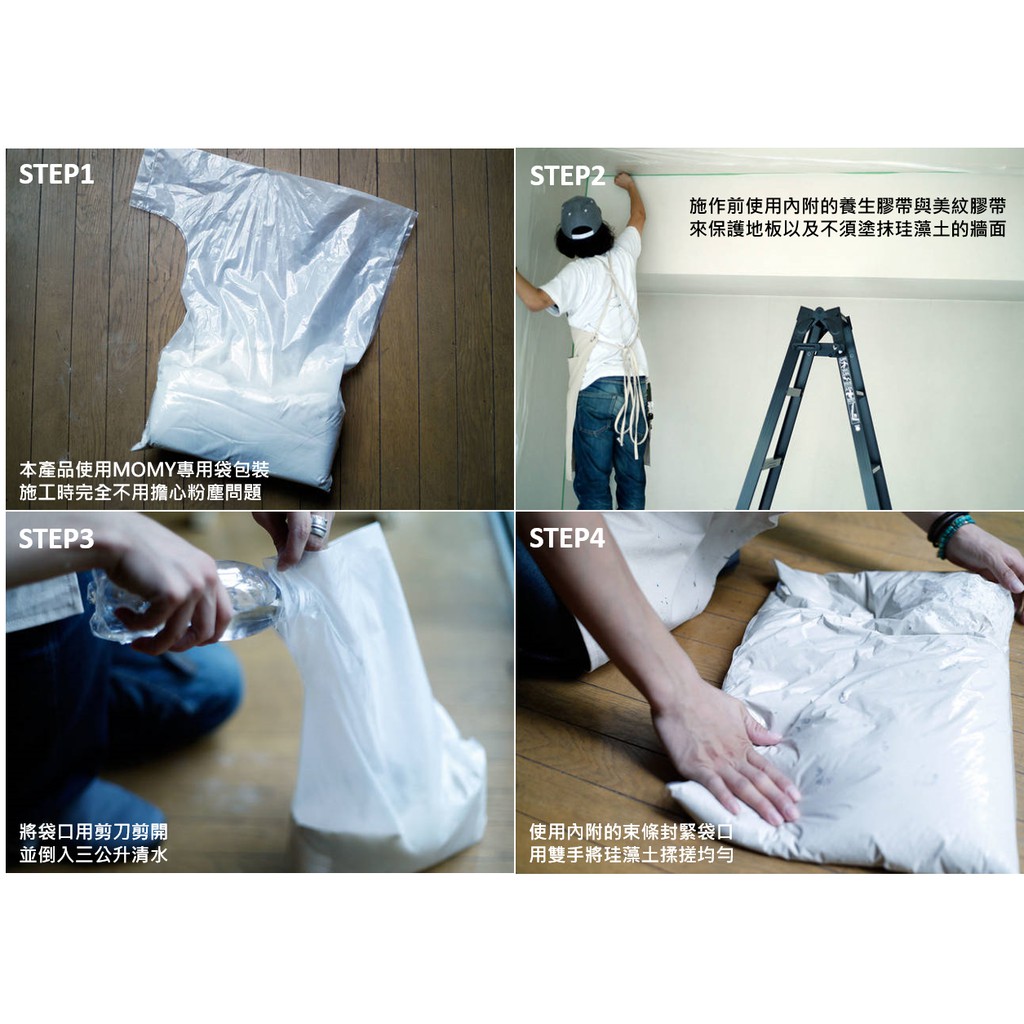 STEP1

本產品使用MOMY專用袋包裝
施工時完全不用擔心粉塵問題

STEP2

施作前使用內附的養生膠帶與美紋膠帶
來保護地板以及不須塗抹珪藻土的牆面

STEP3

將袋口用剪刀剪開
並倒入三公升清水

STEP4

使用內附的束條封緊袋口
用雙手將珪藻土揉搓均勻