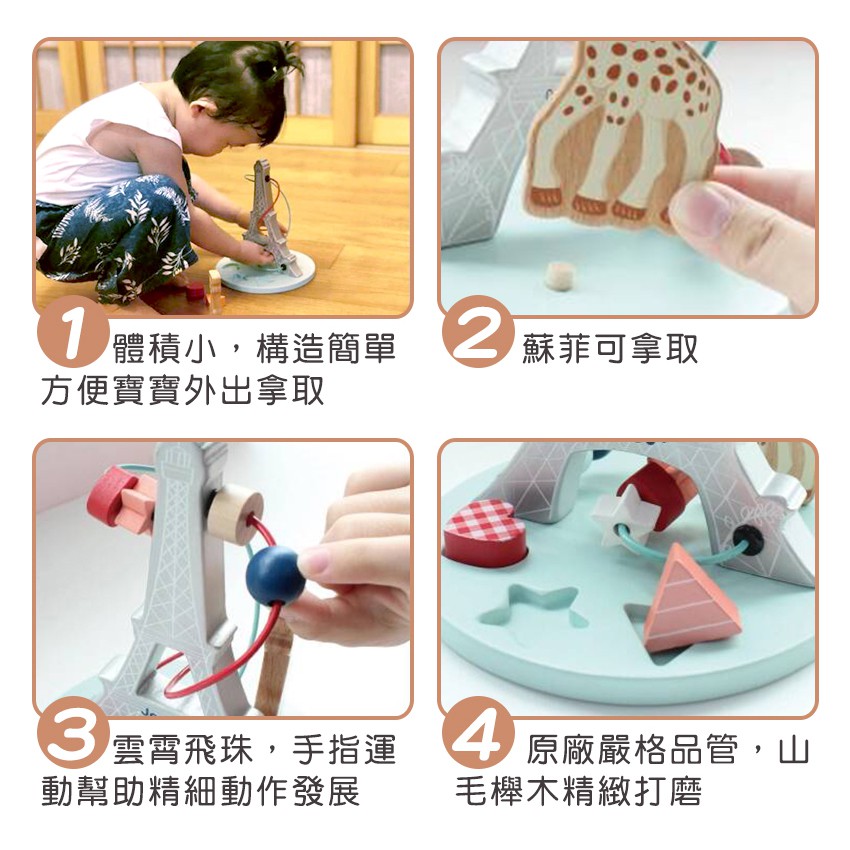 1 體積小，構造簡單方便寶寶外出拿取

2 蘇菲可拿取

3 雲霄飛珠，手指運動幫助精細動作發展

4 原廠嚴格品管，山毛櫸木精緻打磨