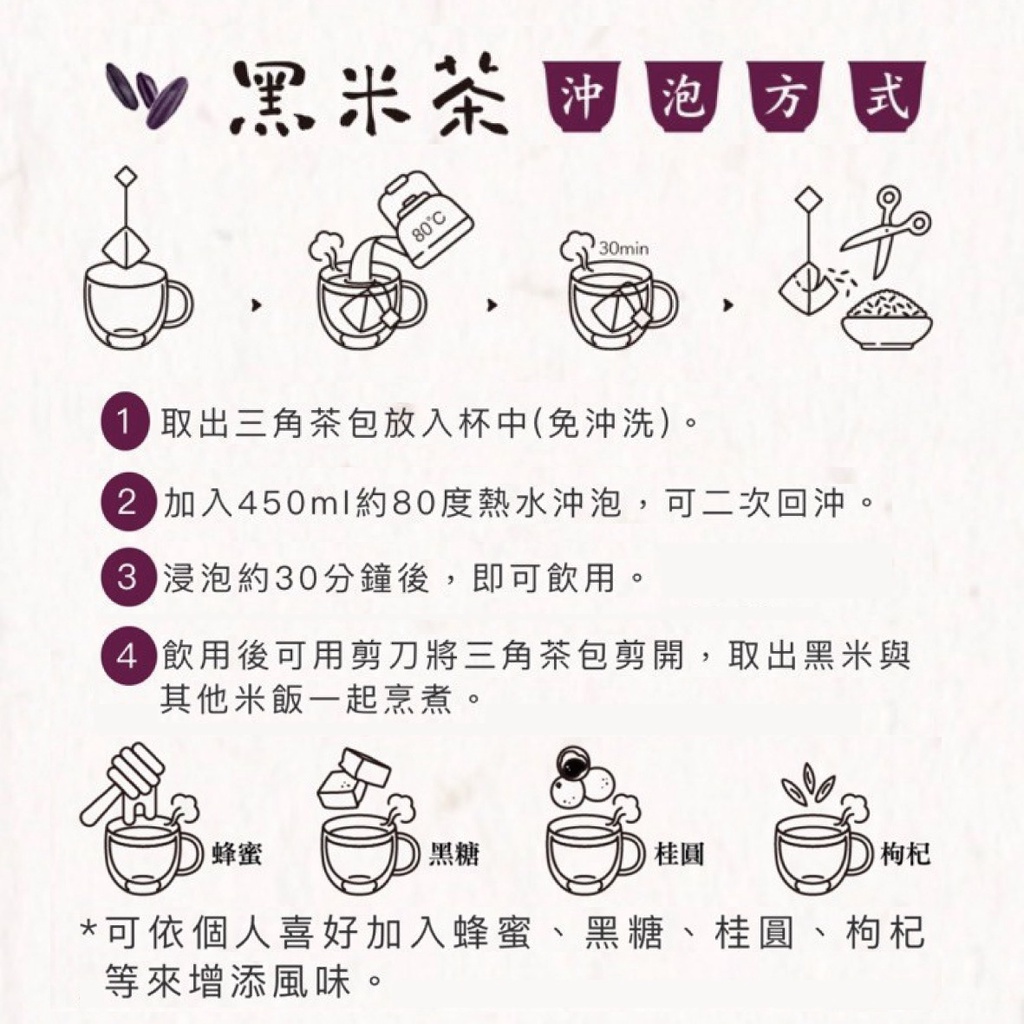 黑米茶 沖泡方式

80°C

30min

1 取出三角茶包放入杯中(免沖洗)。

2 加入450ml約80度熱水沖泡，可二次回沖。

3 浸泡約30分鐘後，即可飲用。

4 飲用後可用剪刀將三角茶包剪開，取出黑米與其他米飯一起烹煮。

蜂蜜 黑糖 桂圓 枸杞

*可依個人喜好加入蜂蜜、黑糖、桂圓、枸杞等來增添風味。