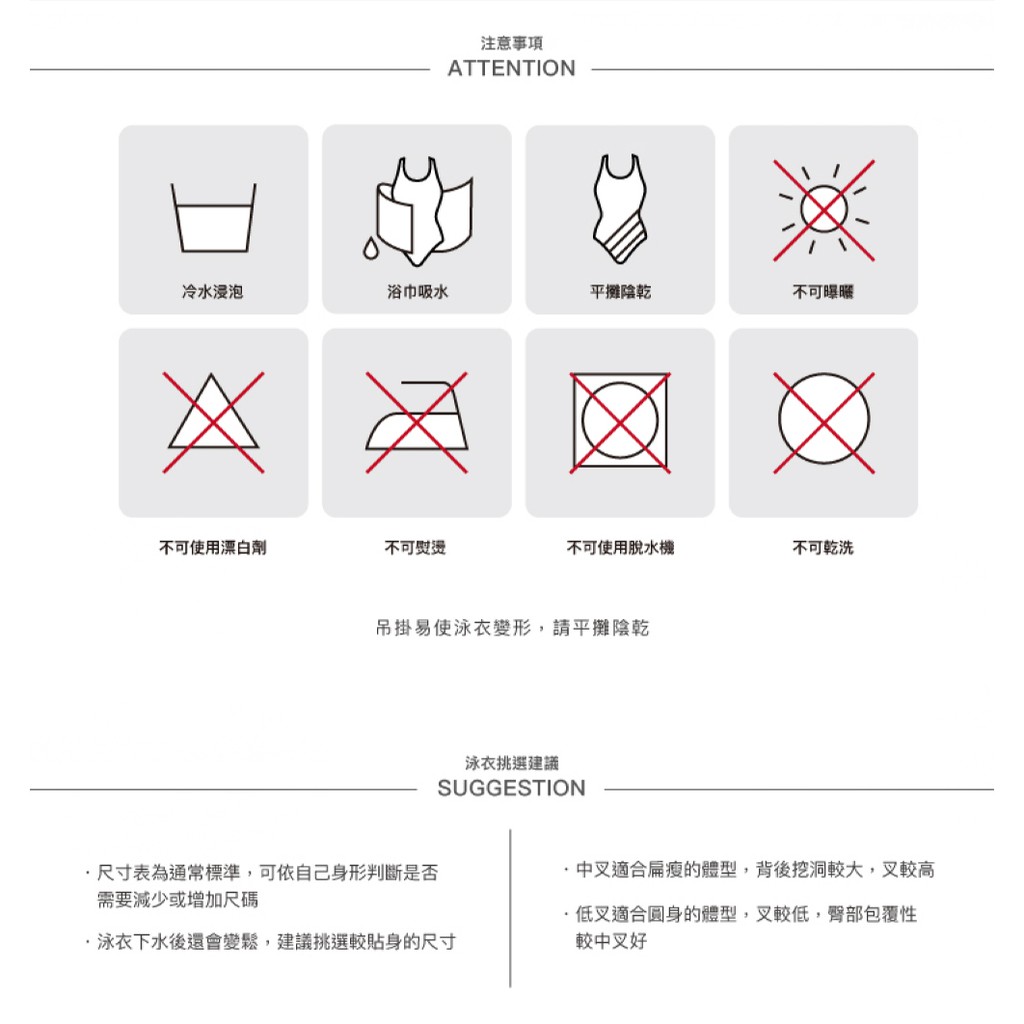 注意事項
ATTENTION

冷水浸泡

浴巾吸水

平攤陰乾

不可曝曬

不可使用漂白劑

不可熨燙

不可使用脫水機

不可乾洗

吊掛易使泳衣變形，請平攤陰乾

泳衣挑選建議
SUGGESTION

· 尺寸表為通常標準，可依自己身形判斷是否需要減少或增加尺碼

· 泳衣下水後還會變鬆，建議挑選較貼身的尺寸

· 中叉適合扁瘦的體型，背後挖洞較大，叉較高

· 低叉適合圓身的體型，叉較低，臀部包覆性較中叉好