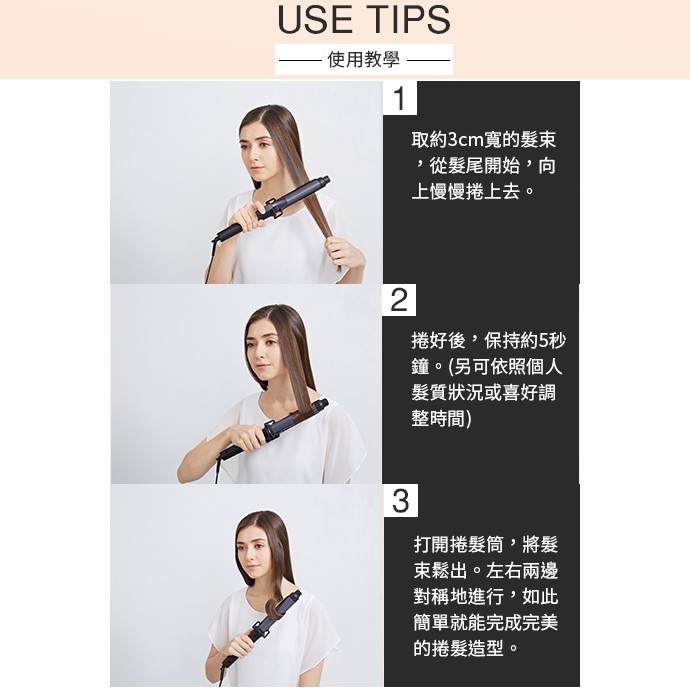 USE TIPS

—— 使用教學 ——

1

取約3cm寬的髮束，從髮尾開始，向上慢慢捲上去。

2

捲好後，保持約5秒鐘。(另可依照個人髮質狀況或喜好調整時間)

3

打開捲髮筒，將髮束鬆出。左右兩邊對稱地進行，如此簡單就能完成完美的捲髮造型。