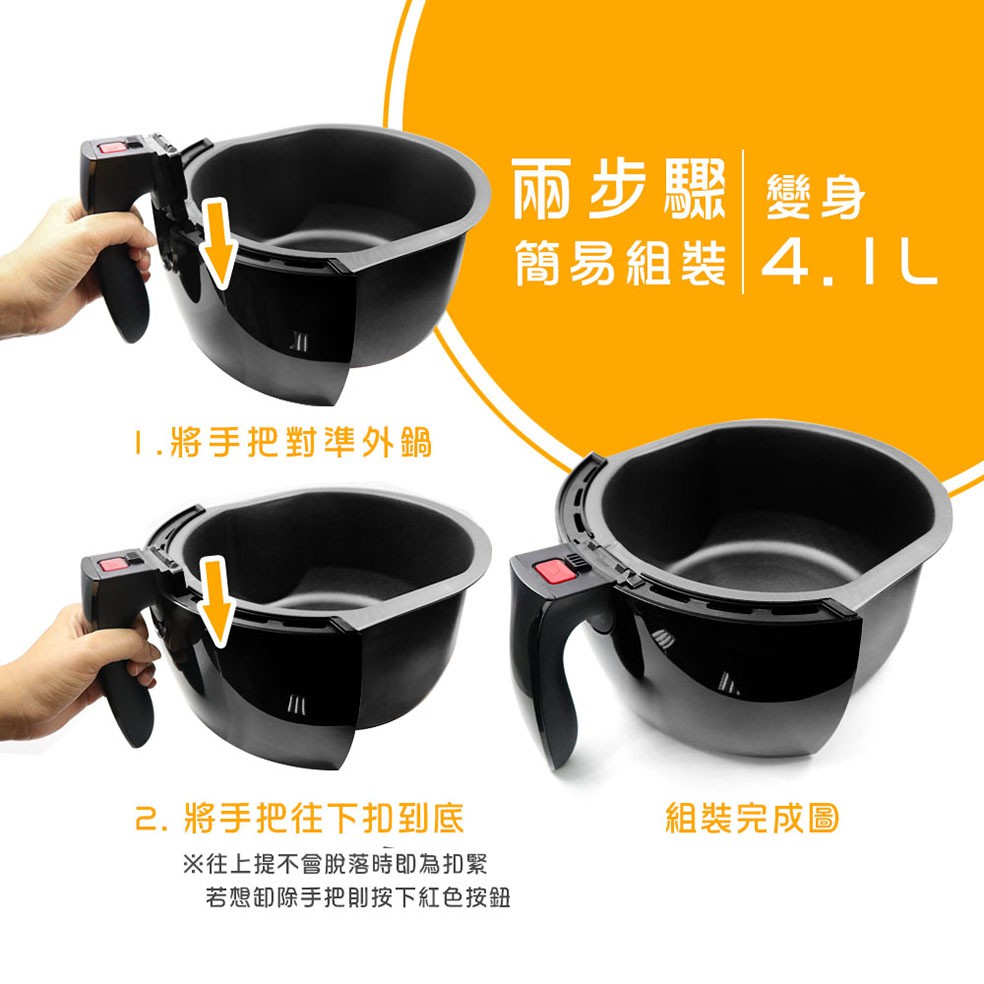 兩步驟 簡易組裝

變身 4.1L

1.將手把對準外鍋

2. 將手把往下扣到底

※往上提不會脫落時即為扣緊
若想卸除手把則按下紅色按鈕

組裝完成圖