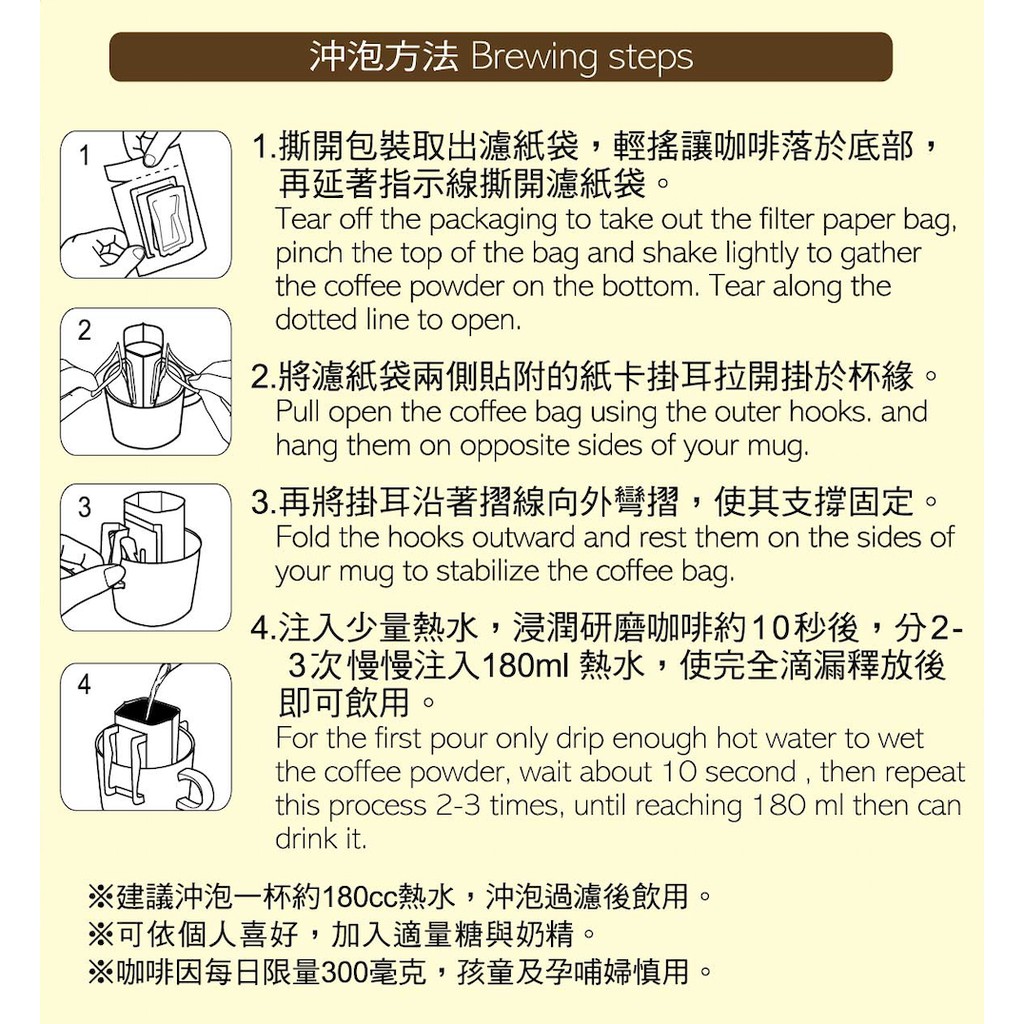 沖泡方法 Brewing steps

1

1.撕開包裝取出濾紙袋，輕搖讓咖啡落於底部，再延著指示線撕開濾紙袋。
Tear off the packaging to take out the filter paper bag, pinch the top of the bag and shake lightly to gather the coffee powder on the bottom. Tear along the dotted line to open.

2

2.將濾紙袋兩側貼附的紙卡掛耳拉開掛於杯緣。
Pull open the coffee bag using the outer hooks. and hang them on opposite sides of your mug.

3

3.再將掛耳沿著摺線向外彎摺，使其支撐固定。
Fold the hooks outward and rest them on the sides of your mug to stabilize the coffee bag.

4

4.注入少量熱水，浸潤研磨咖啡約10秒後，分2-3次慢慢注入180ml 熱水，使完全滴漏釋放後即可飲用。
For the first pour only drip enough hot water to wet the coffee powder, wait about 10 second , then repeat this process 2-3 times, until reaching 180 ml then can drink it.

※建議沖泡一杯約180cc熱水，沖泡過濾後飲用。
※可依個人喜好，加入適量糖與奶精。
※咖啡因每日限量300毫克，孩童及孕哺婦慎用。