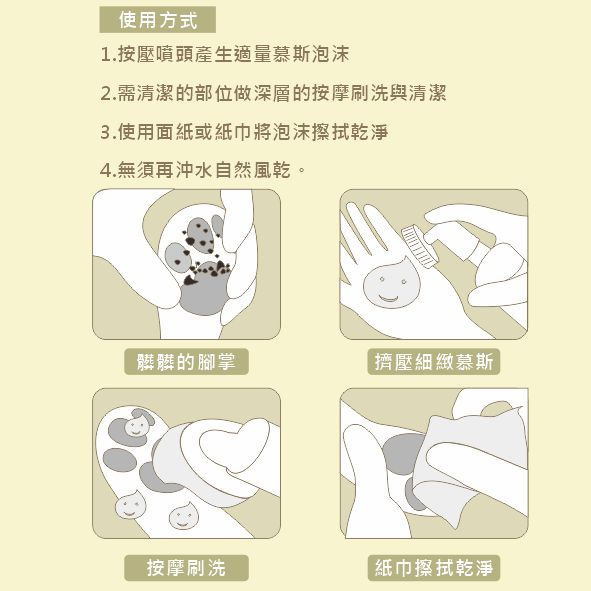 使用方式

1.按壓噴頭產生適量慕斯泡沫

2.需清潔的部位做深層的按摩刷洗與清潔

3.使用面紙或紙巾將泡沫擦拭乾淨

4.無須再沖水自然風乾。

髒髒的腳掌

擠壓細緻慕斯

按摩刷洗

紙巾擦拭乾淨