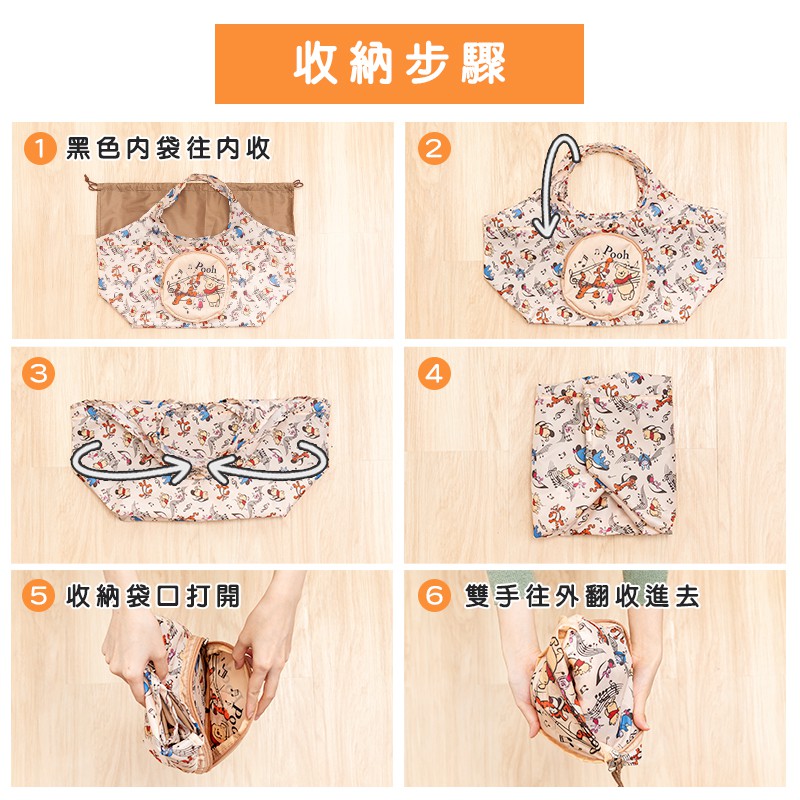 收納步驟

1 黑色內袋往內收

Pooh

2

Pooh

3

4

5 收納袋口打開

6 雙手往外翻收進去