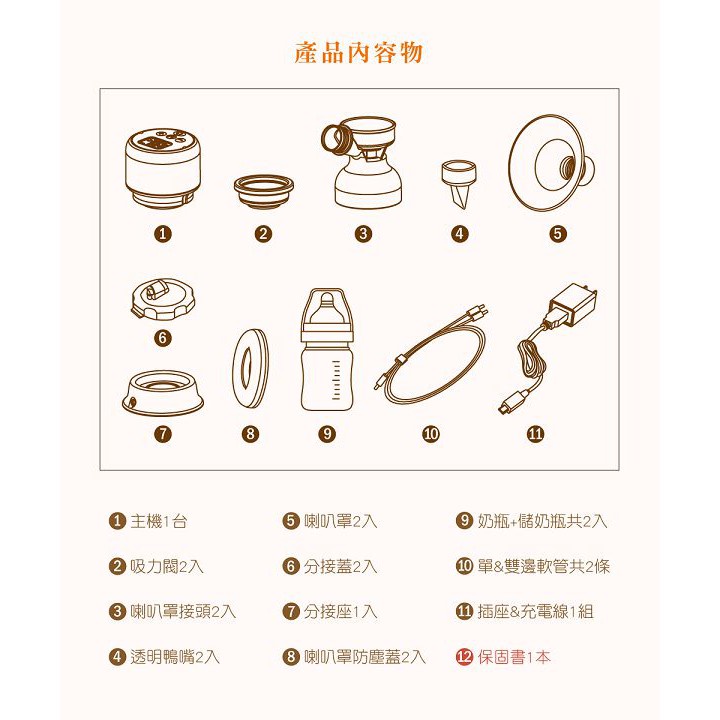 產品內容物

1 2 3 4 5

6

7 8 9 10 11

1 主機1台

2 吸力閥2入

3 喇叭罩接頭2入

4 透明鴨嘴2入

5 喇叭罩2入

6 分接蓋2入

7 分接座1入

8 喇叭罩防塵蓋2入

9 奶瓶+儲奶瓶共2入

10 單&雙邊軟管共2條

11 插座&充電線1組

12 保固書1本