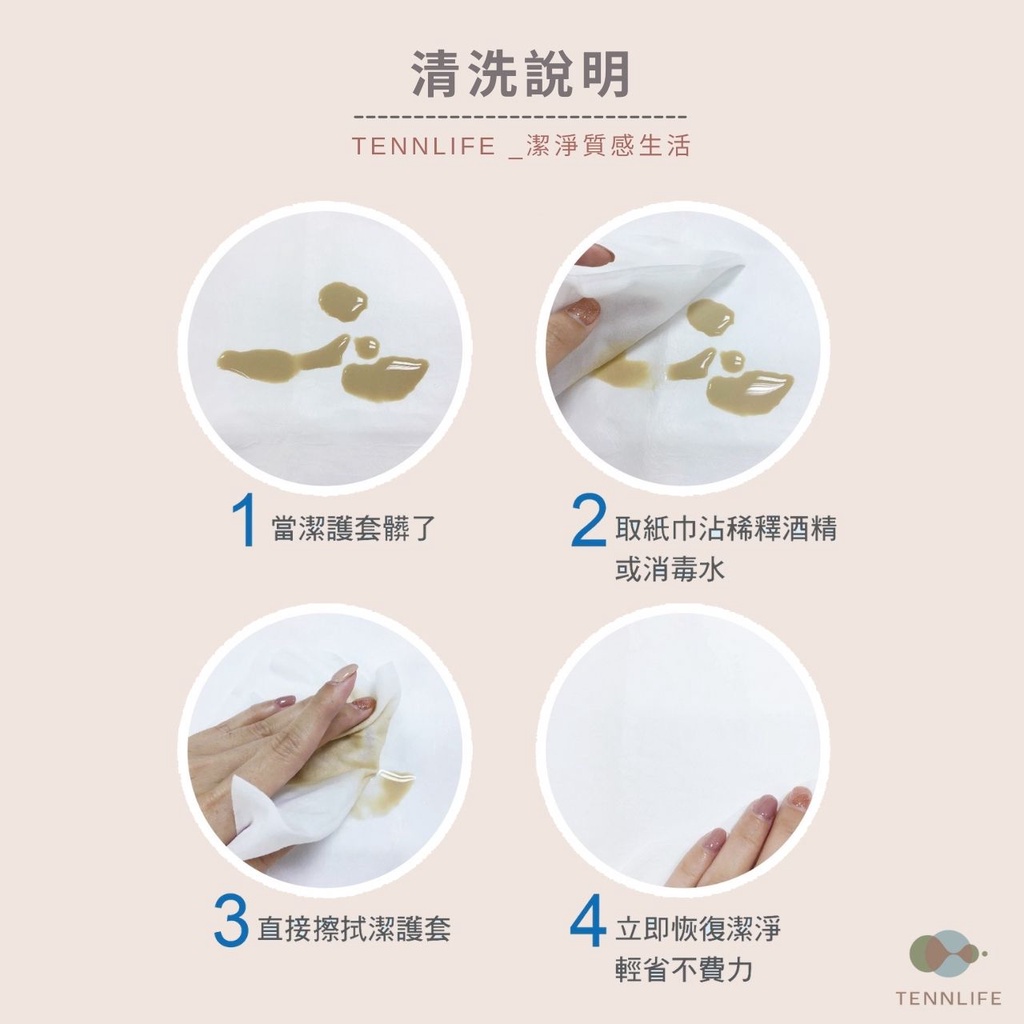 清洗說明

TENNLIFE _潔淨質感生活

1 當潔護套髒了

2 取紙巾沾稀釋酒精或消毒水

3 直接擦拭潔護套

4 立即恢復潔淨 輕省不費力

TENNLIFE