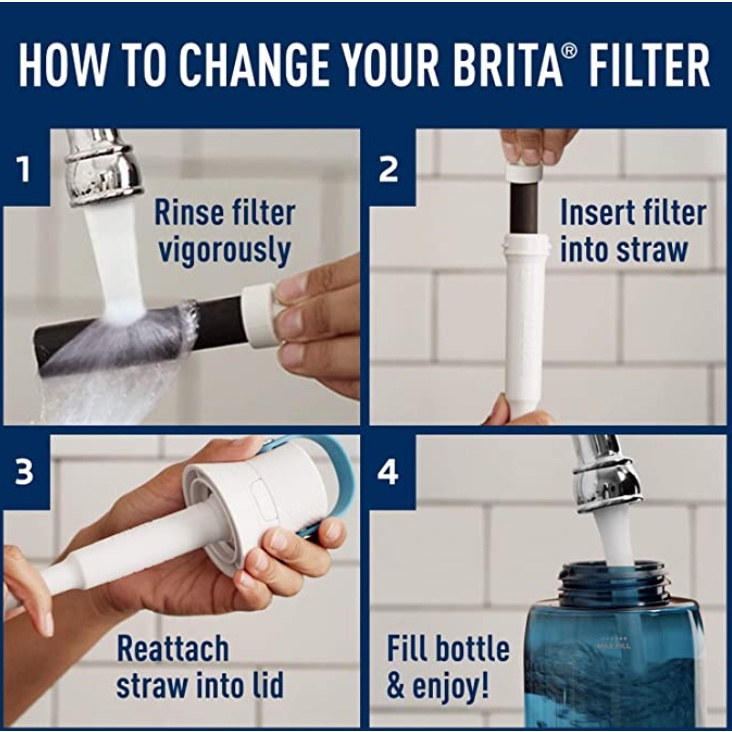 HOW TO CHANGE YOUR BRITA® FILTER

1
Rinse filter vigorously

2
Insert filter into straw

3
Reattach straw into lid

4
Fill bottle & enjoy!

MAX FILL