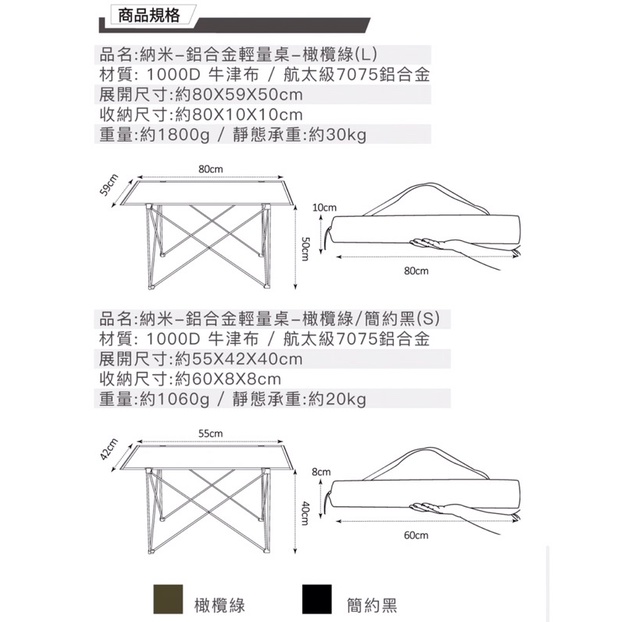 商品規格

品名:納米–鋁合金輕量桌–橄欖綠(L)
材質: 1000D 牛津布 / 航太級7075鋁合金
展開尺寸:約80X59X50cm
收納尺寸:約80X10X10cm
重量:約1800g / 靜態承重:約30kg

80cm
59cm
50cm
10cm
80cm

品名:納米–鋁合金輕量桌–橄欖綠/簡約黑(S)
材質: 1000D 牛津布 / 航太級7075鋁合金
展開尺寸:約55X42X40cm
收納尺寸:約60X8X8cm
重量:約1060g / 靜態承重:約20kg

55cm
42cm
40cm
8cm
60cm

橄欖綠
簡約黑