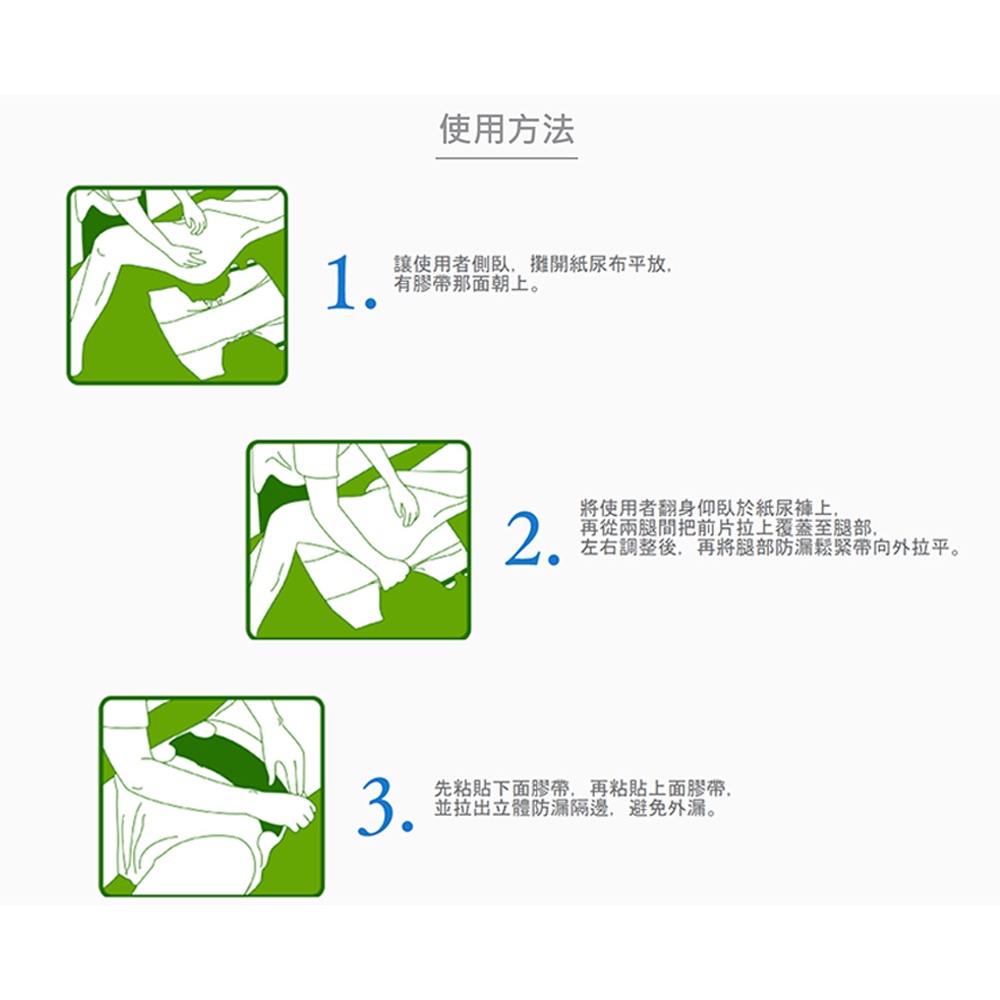 使用方法

1. 讓使用者側臥，攤開紙尿布平放，有膠帶那面朝上。

2. 將使用者翻身仰臥於紙尿褲上，再從兩腿間把前片拉上覆蓋至腿部，左右調整後，再將腿部防漏鬆緊帶向外拉平。

3. 先粘貼下面膠帶，再粘貼上面膠帶，並拉出立體防漏隔邊，避免外漏。