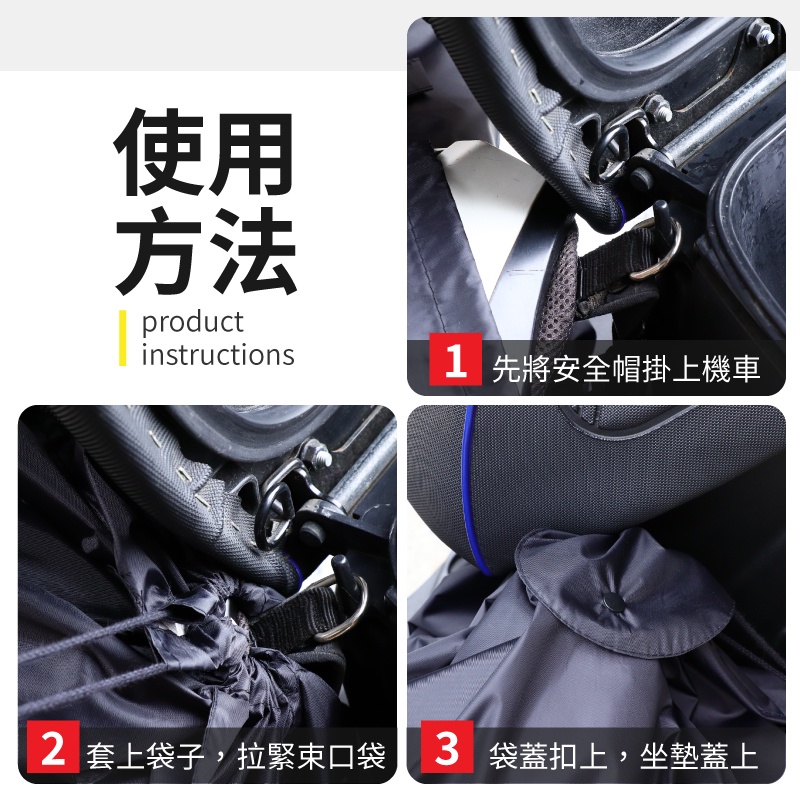 使用方法

product instructions

1 先將安全帽掛上機車

2 套上袋子，拉緊束口袋

3 袋蓋扣上，坐墊蓋上