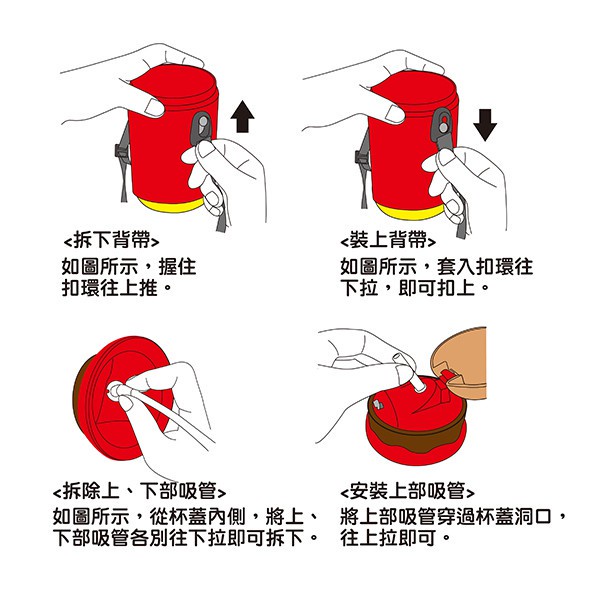 <拆下背帶>
如圖所示，握住扣環往上推。

<裝上背帶>
如圖所示，套入扣環往下拉，即可扣上。

<拆除上、下部吸管>
如圖所示，從杯蓋內側，將上、下部吸管各別往下拉即可拆下。

<安裝上部吸管>
將上部吸管穿過杯蓋洞口，往上拉即可。