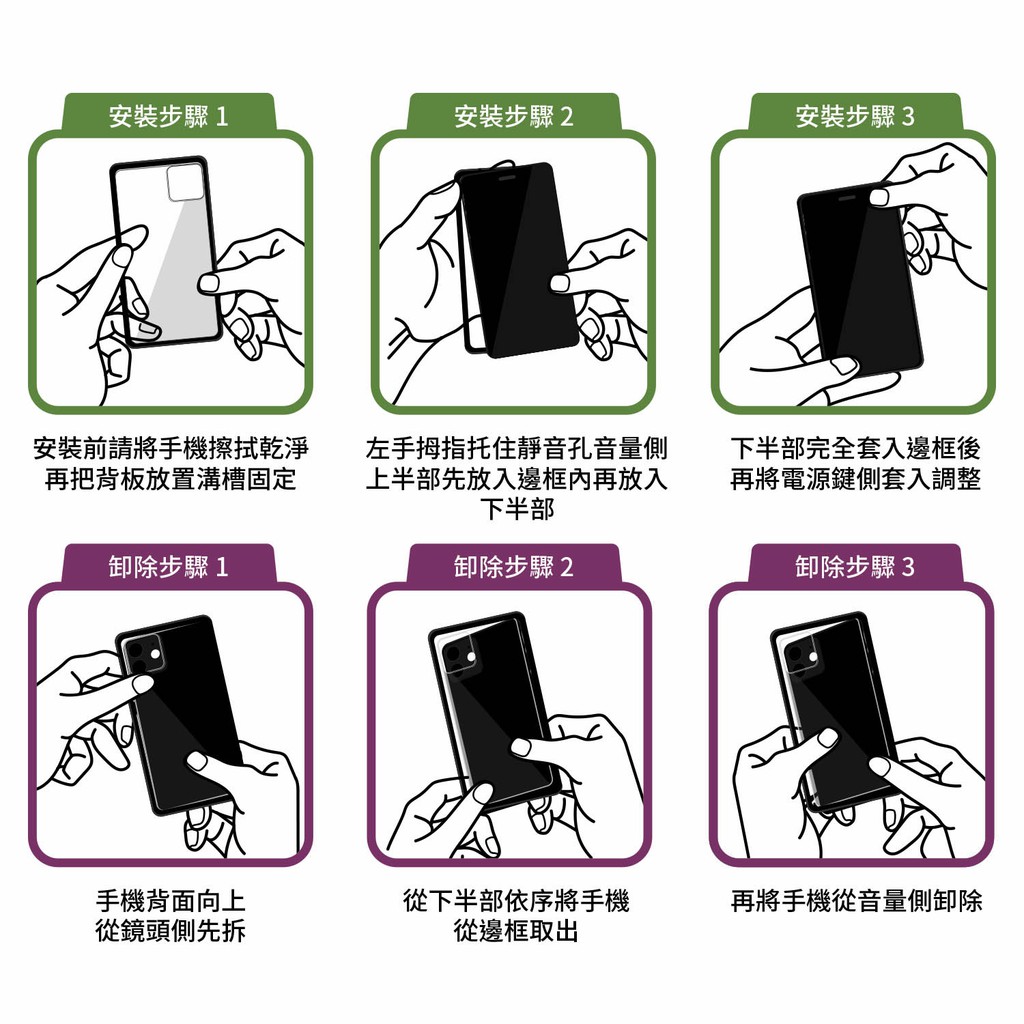 安裝步驟 1

安裝前請將手機擦拭乾淨
再把背板放置溝槽固定

安裝步驟 2

左手拇指托住靜音孔音量側
上半部先放入邊框內再放入
下半部

安裝步驟 3

下半部完全套入邊框後
再將電源鍵側套入調整

卸除步驟 1

手機背面向上
從鏡頭側先拆

卸除步驟 2

從下半部依序將手機
從邊框取出

卸除步驟 3

再將手機從音量側卸除