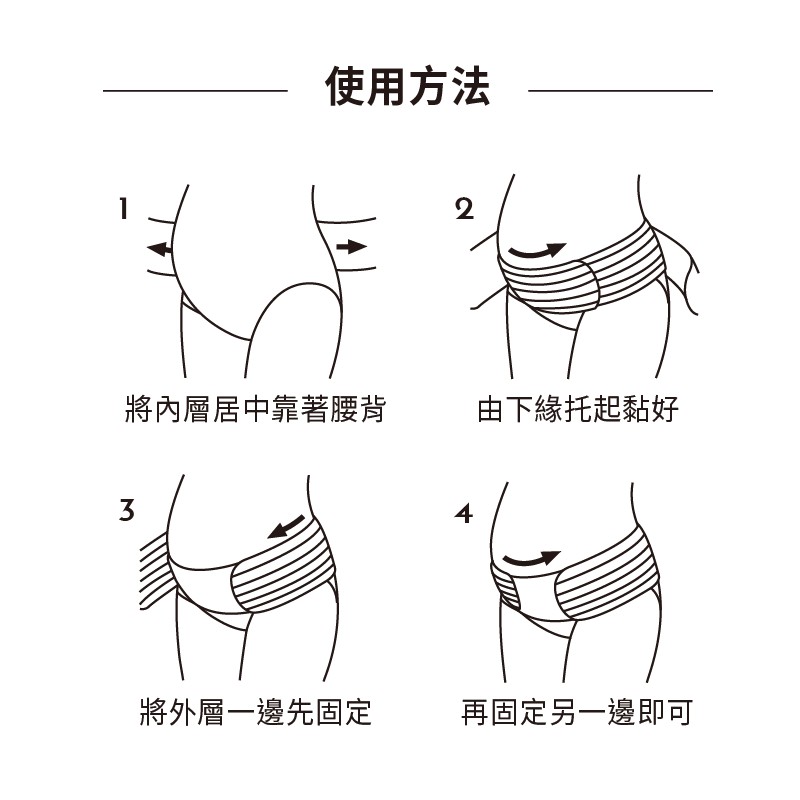 使用方法

1

將內層居中靠著腰背

2

由下緣托起黏好

3

將外層一邊先固定

4

再固定另一邊即可