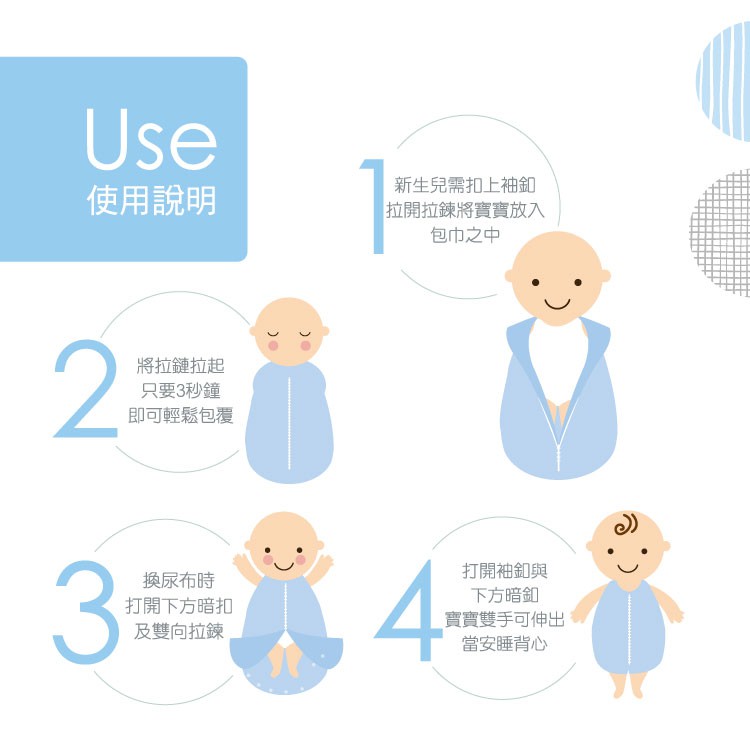 Use
使用說明

1
新生兒需扣上袖釦
拉開拉鍊將寶寶放入
包巾之中

2
將拉鏈拉起
只要3秒鐘
即可輕鬆包覆

3
換尿布時
打開下方暗扣
及雙向拉鍊

4
打開袖釦與
下方暗釦
寶寶雙手可伸出
當安睡背心