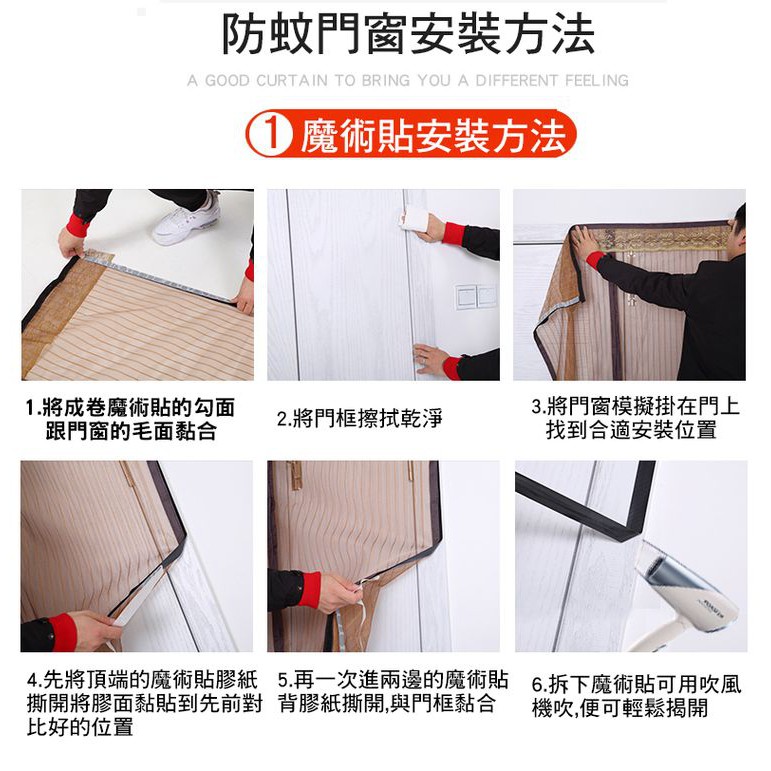 防蚊門窗安裝方法

A GOOD CURTAIN TO BRING YOU A DIFFERENT FEELING

① 魔術貼安裝方法

1.將成卷魔術貼的勾面跟門窗的毛面黏合

2.將門框擦拭乾淨

3.將門窗模擬掛在門上找到合適安裝位置

4.先將頂端的魔術貼膠紙撕開將膠面黏貼到先前對比好的位置

5.再一次進兩邊的魔術貼背膠紙撕開,與門框黏合

6.拆下魔術貼可用吹風機吹,便可輕鬆揭開