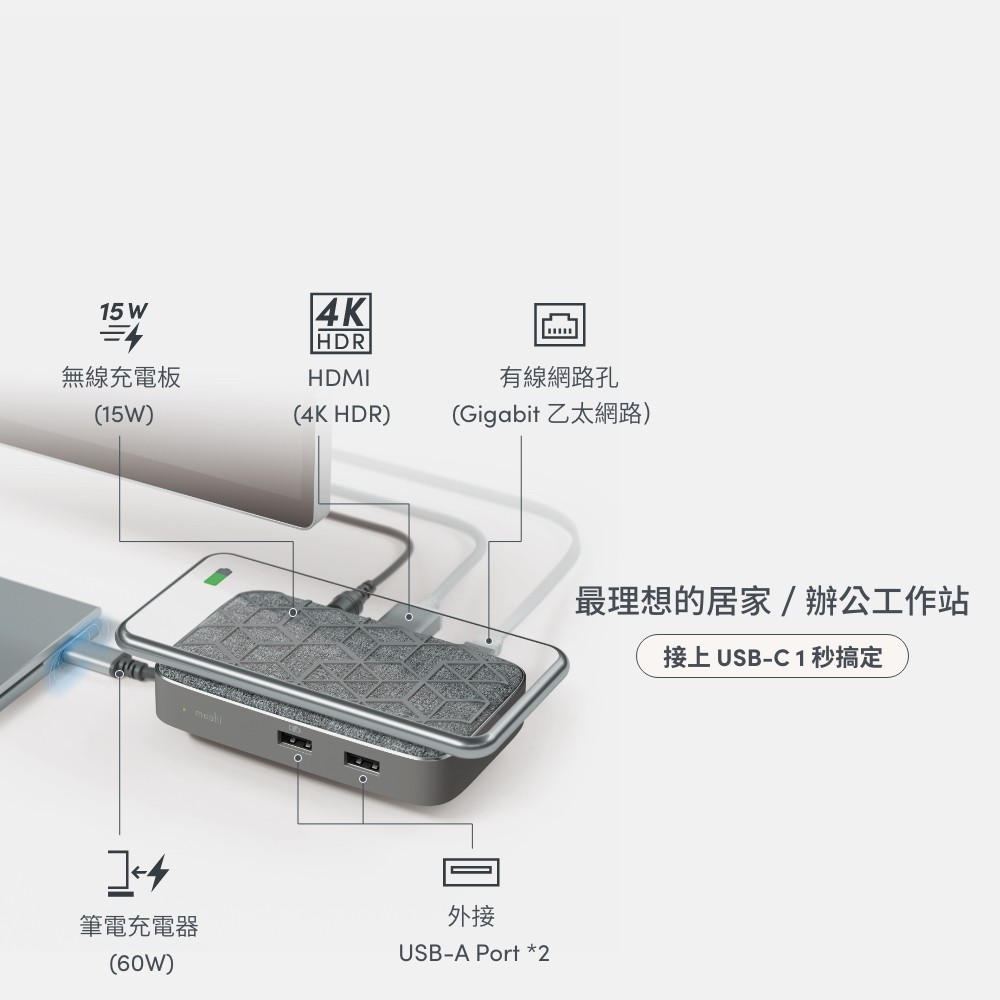 15 W

無線充電板
(15W)

4K
HDR

HDMI
(4K HDR)

有線網路孔
(Gigabit 乙太網路)

最理想的居家 / 辦公工作站

接上 USB-C 1 秒搞定

moshi

筆電充電器
(60W)

外接
USB-A Port *2