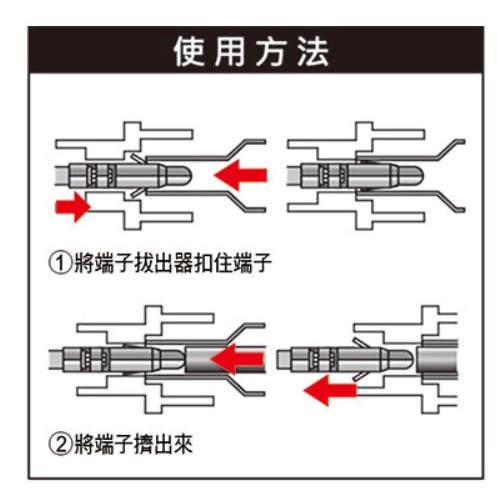 使用方法

①將端子拔出器扣住端子

②將端子擠出來