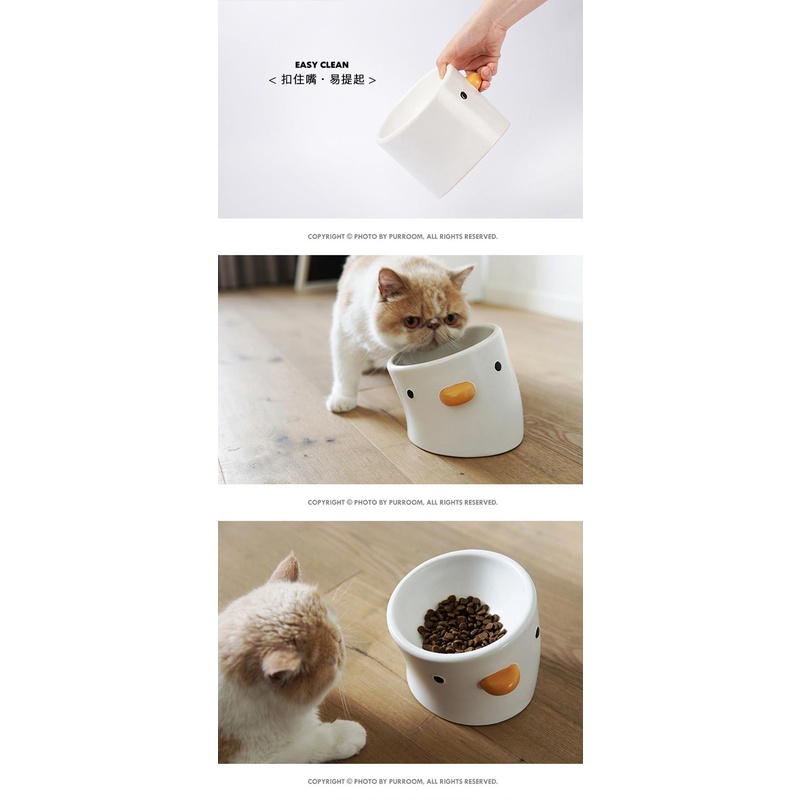 EASY CLEAN
< 扣住嘴 · 易提起 >

COPYRIGHT © PHOTO BY PURROOM, ALL RIGHTS RESERVED.

COPYRIGHT © PHOTO BY PURROOM, ALL RIGHTS RESERVED.

COPYRIGHT © PHOTO BY PURROOM, ALL RIGHTS RESERVED.