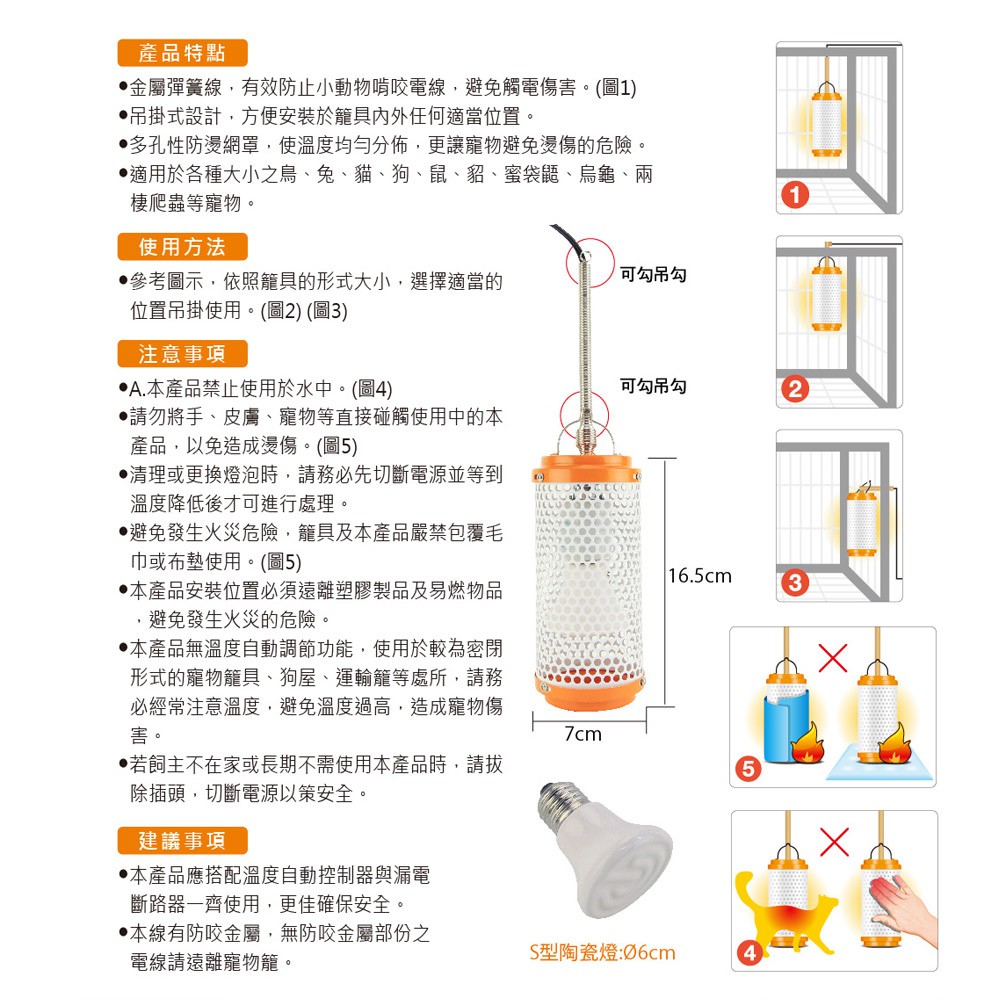 產品特點

●金屬彈簧線，有效防止小動物啃咬電線，避免觸電傷害。(圖1)
●吊掛式設計，方便安裝於籠具內外任何適當位置。
●多孔性防燙網罩，使溫度均勻分佈，更讓寵物避免燙傷的危險。
●適用於各種大小之鳥、兔、貓、狗、鼠、貂、蜜袋鼯、烏龜、兩棲爬蟲等寵物。

使用方法

●參考圖示，依照籠具的形式大小，選擇適當的位置吊掛使用。(圖2) (圖3)

注意事項

●A.本產品禁止使用於水中。(圖4)
●請勿將手、皮膚、寵物等直接碰觸使用中的本產品，以免造成燙傷。(圖5)
●清理或更換燈泡時，請務必先切斷電源並等到溫度降低後才可進行處理。
●避免發生火災危險，籠具及本產品嚴禁包覆毛巾或布墊使用。(圖5)
●本產品安裝位置必須遠離塑膠製品及易燃物品，避免發生火災的危險。
●本產品無溫度自動調節功能，使用於較為密閉形式的寵物籠具、狗屋、運輸籠等處所，請務必經常注意溫度，避免溫度過高，造成寵物傷害。
●若飼主不在家或長期不需使用本產品時，請拔除插頭，切斷電源以策安全。

建議事項

●本產品應搭配溫度自動控制器與漏電斷路器一齊使用，更佳確保安全。
●本線有防咬金屬，無防咬金屬部份之電線請遠離寵物籠。

可勾吊勾
可勾吊勾
16.5cm
7cm
S型陶瓷燈:Ø6cm

1
2
3
5
4