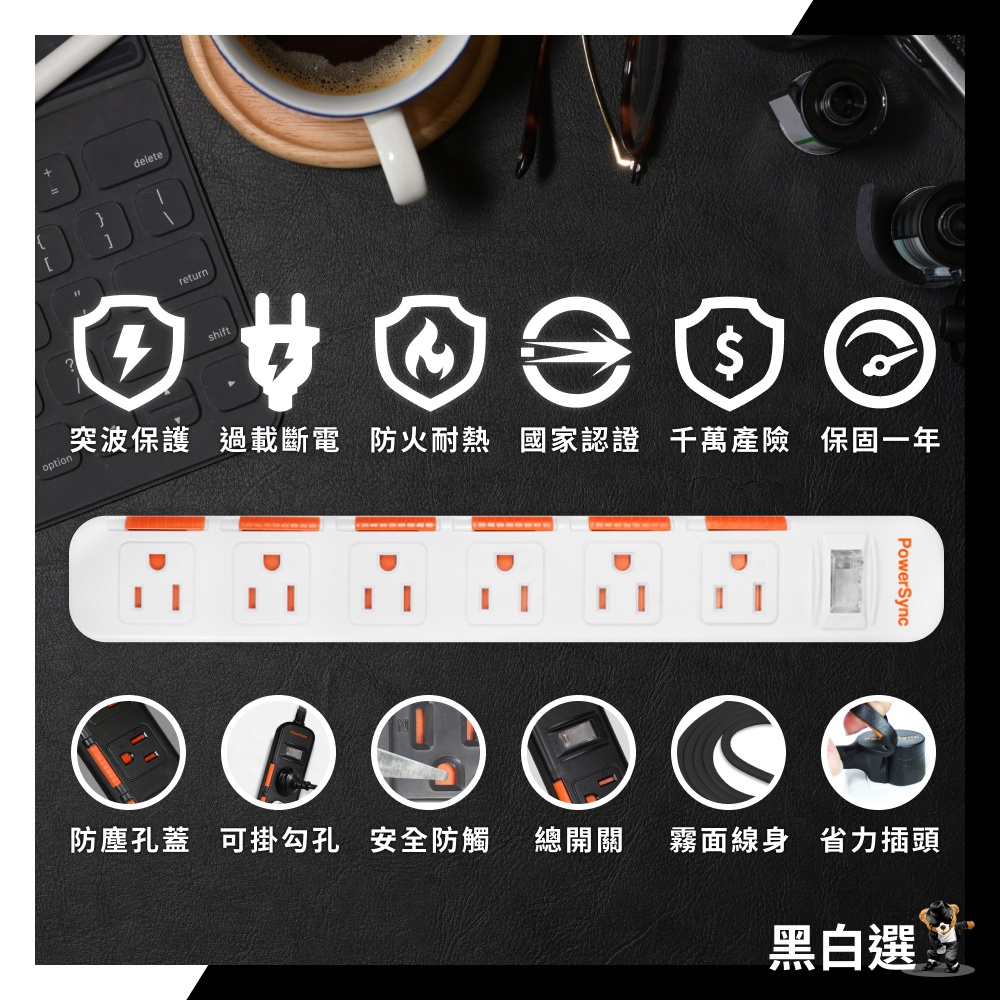 delete
return
shift
option

突波保護 過載斷電 防火耐熱 國家認證 千萬產險 保固一年

PowerSync

防塵孔蓋 可掛勾孔 安全防觸 總開關 霧面線身 省力插頭

黑白選