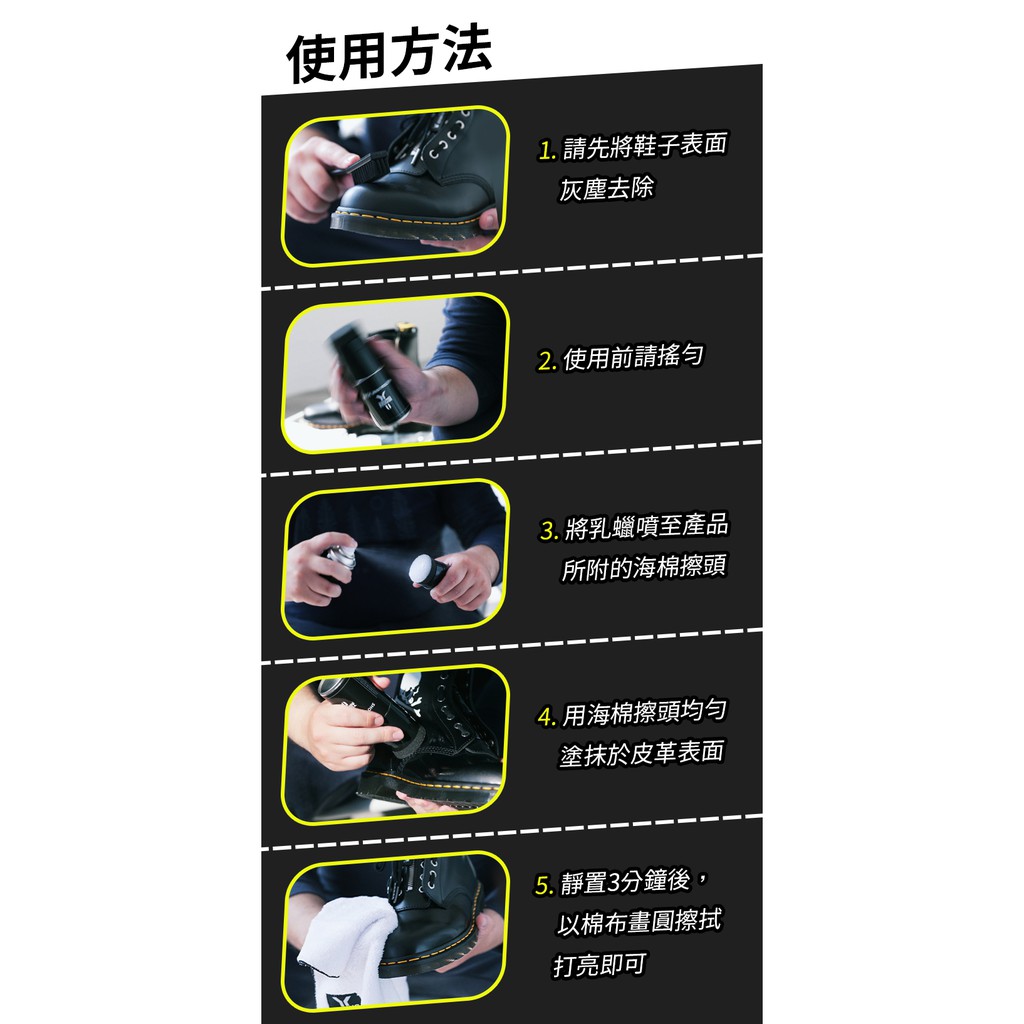 使用方法

1. 請先將鞋子表面灰塵去除

2. 使用前請搖勻

3. 將乳蠟噴至產品所附的海棉擦頭

4. 用海棉擦頭均勻塗抹於皮革表面

5. 靜置3分鐘後，以棉布畫圓擦拭打亮即可