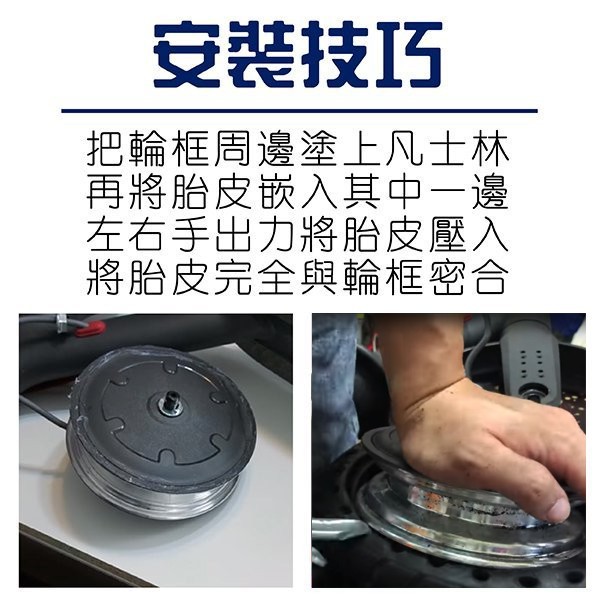 安裝技巧

把輪框周邊塗上凡士林
再將胎皮嵌入其中一邊
左右手出力將胎皮壓入
將胎皮完全與輪框密合