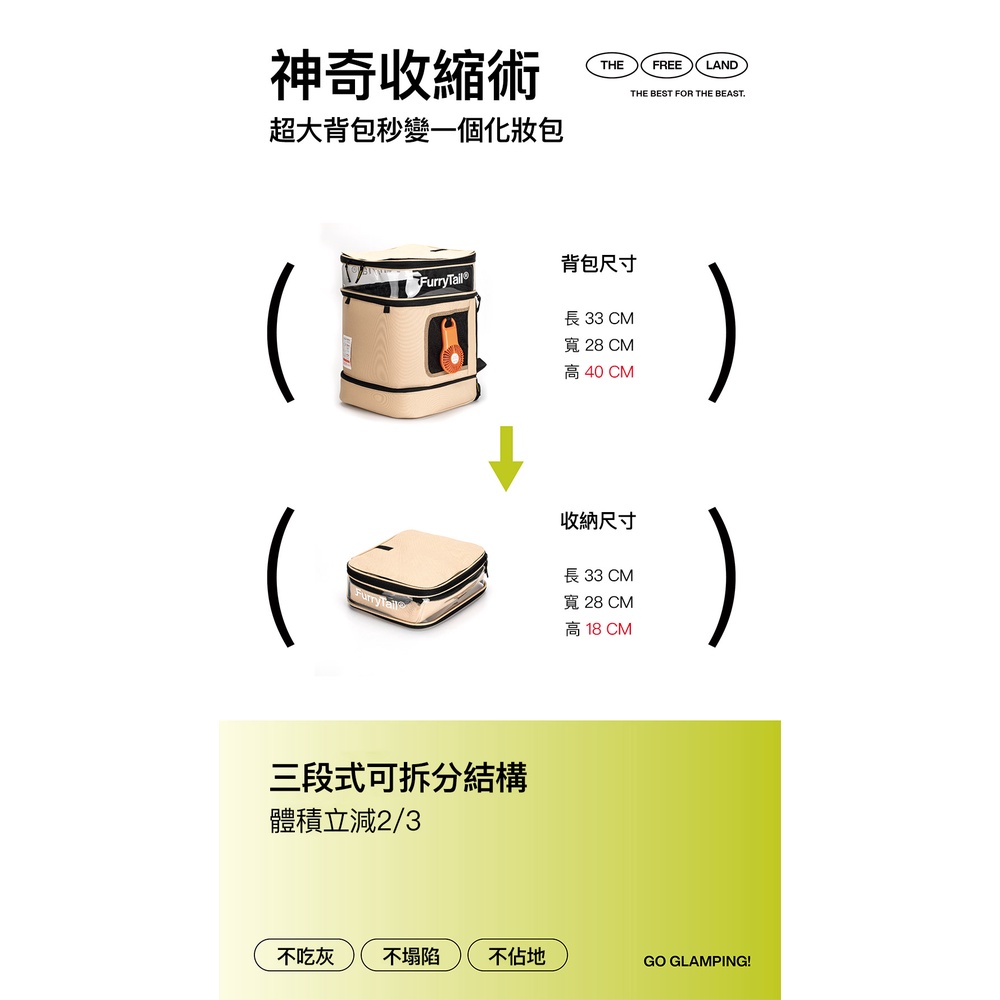 神奇收縮術
超大背包秒變一個化妝包

THE FREE LAND
THE BEST FOR THE BEAST.

FurryTail®

背包尺寸

長 33 CM
寬 28 CM
高 40 CM

FurryTail®

收納尺寸

長 33 CM
寬 28 CM
高 18 CM

三段式可拆分結構
體積立減2/3

不吃灰 不塌陷 不佔地

GO GLAMPING!