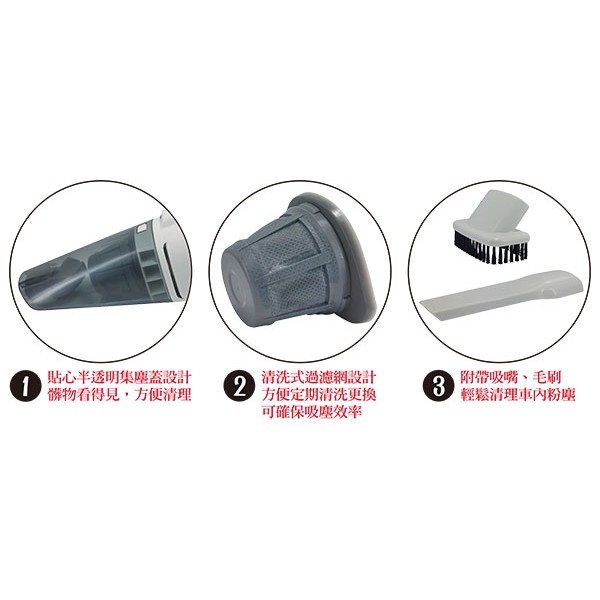 1
貼心半透明集塵蓋設計
髒物看得見，方便清理

2
清洗式過濾網設計
方便定期清洗更換
可確保吸塵效率

3
附帶吸嘴、毛刷
輕鬆清理車內粉塵