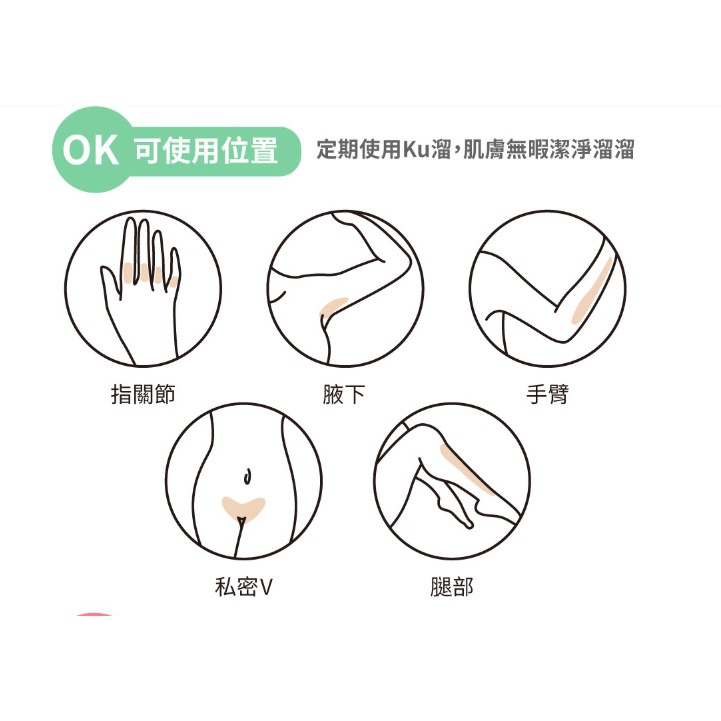 OK 可使用位置

定期使用Ku溜，肌膚無暇潔淨溜溜

指關節

腋下

手臂

私密V

腿部