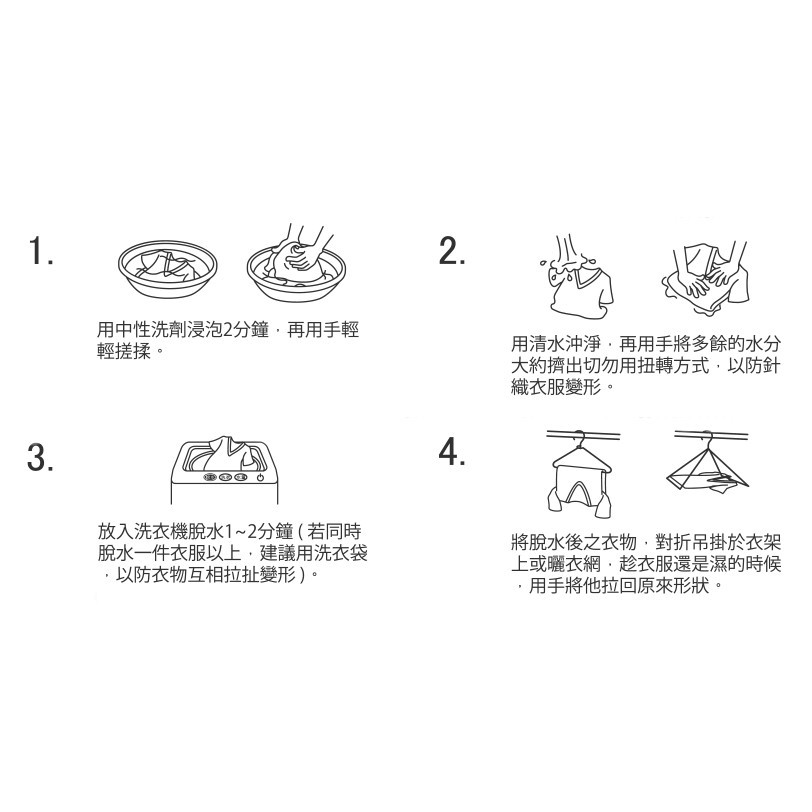 1.

用中性洗劑浸泡2分鐘，再用手輕輕搓揉。

2.

用清水沖淨，再用手將多餘的水分大約擠出切勿用扭轉方式，以防針織衣服變形。

3.

放入洗衣機脫水1~2分鐘（若同時脫水一件衣服以上，建議用洗衣袋，以防衣物互相拉扯變形）。

4.

將脫水後之衣物，對折吊掛於衣架上或曬衣網，趁衣服還是濕的時候，用手將他拉回原來形狀。