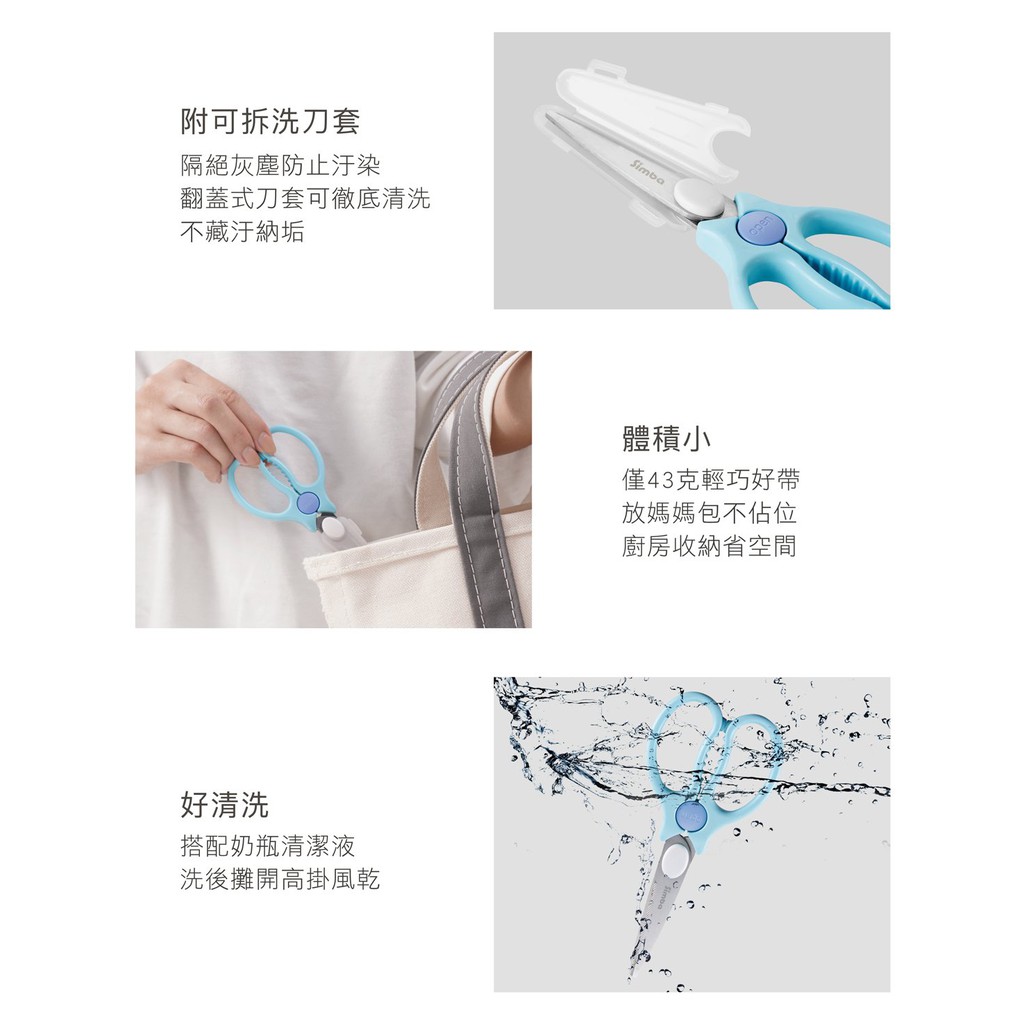 附可拆洗刀套
隔絕灰塵防止汙染
翻蓋式刀套可徹底清洗
不藏汙納垢

Simba

體積小
僅43克輕巧好帶
放媽媽包不佔位
廚房收納省空間

好清洗
搭配奶瓶清潔液
洗後攤開高掛風乾

Simba