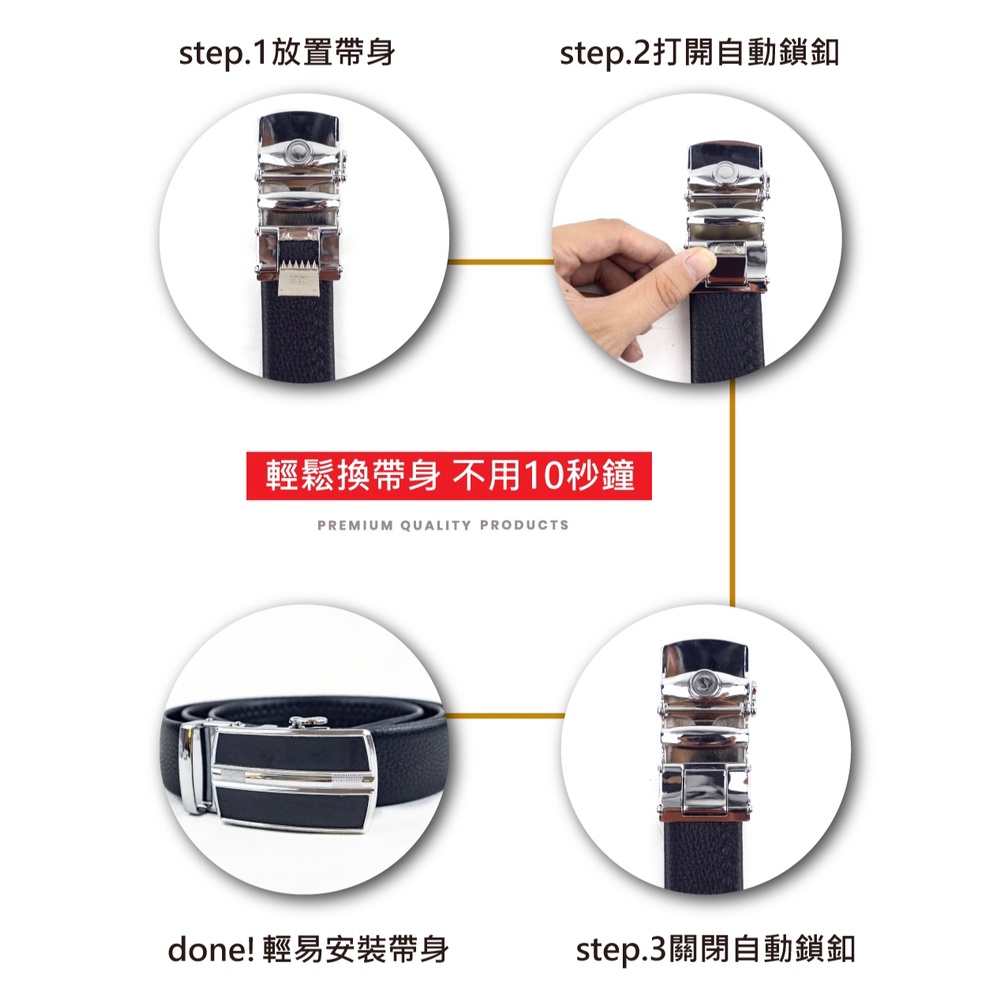 step.1放置帶身

step.2打開自動鎖釦

輕鬆換帶身 不用10秒鐘

PREMIUM QUALITY PRODUCTS

done! 輕易安裝帶身

step.3關閉自動鎖釦