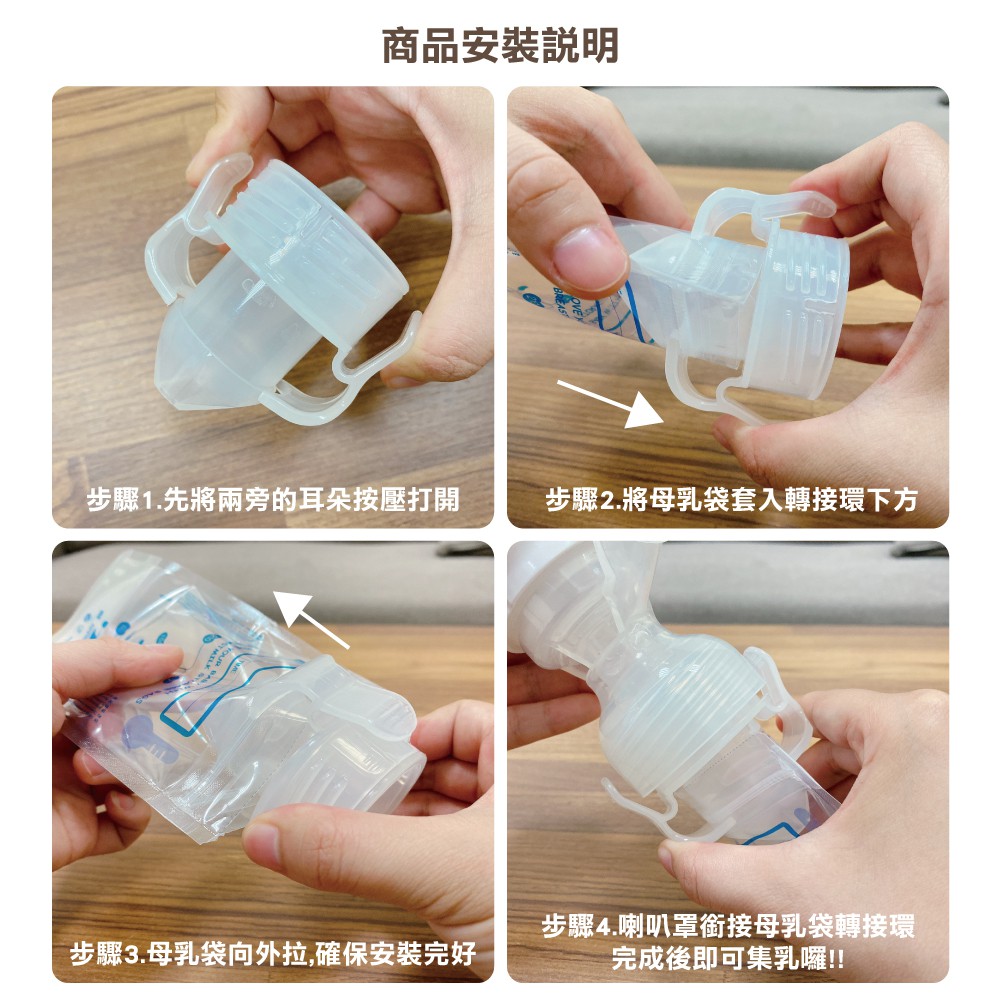 商品安裝說明

步驟1.先將兩旁的耳朵按壓打開

步驟2.將母乳袋套入轉接環下方

步驟3.母乳袋向外拉,確保安裝完好

步驟4.喇叭罩銜接母乳袋轉接環
完成後即可集乳囉!!