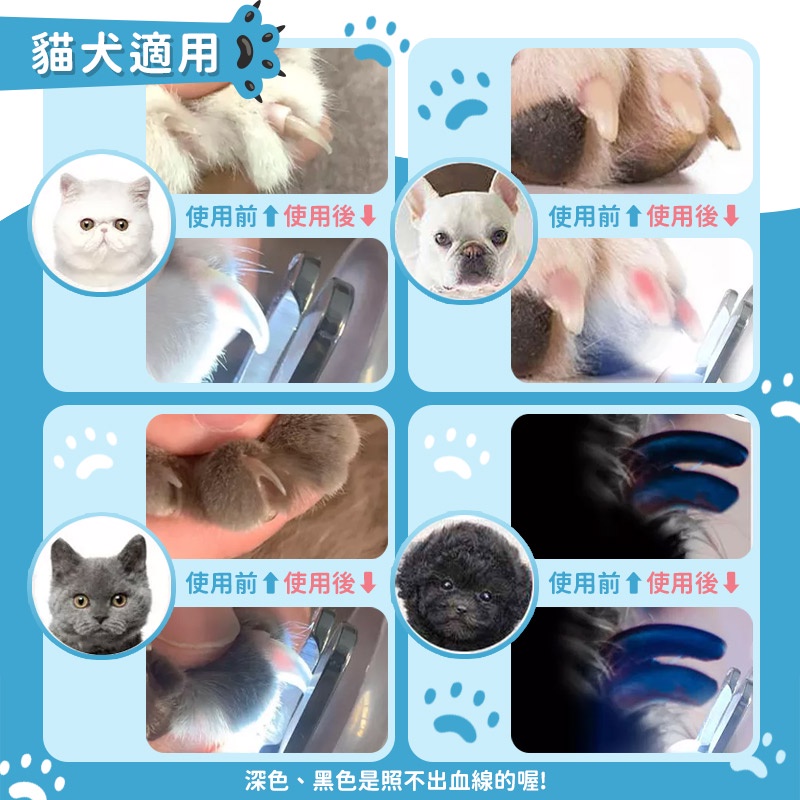 貓犬適用

使用前⬆使用後⬇

使用前⬆使用後⬇

使用前⬆使用後⬇

使用前⬆使用後⬇

深色、黑色是照不出血線的喔!