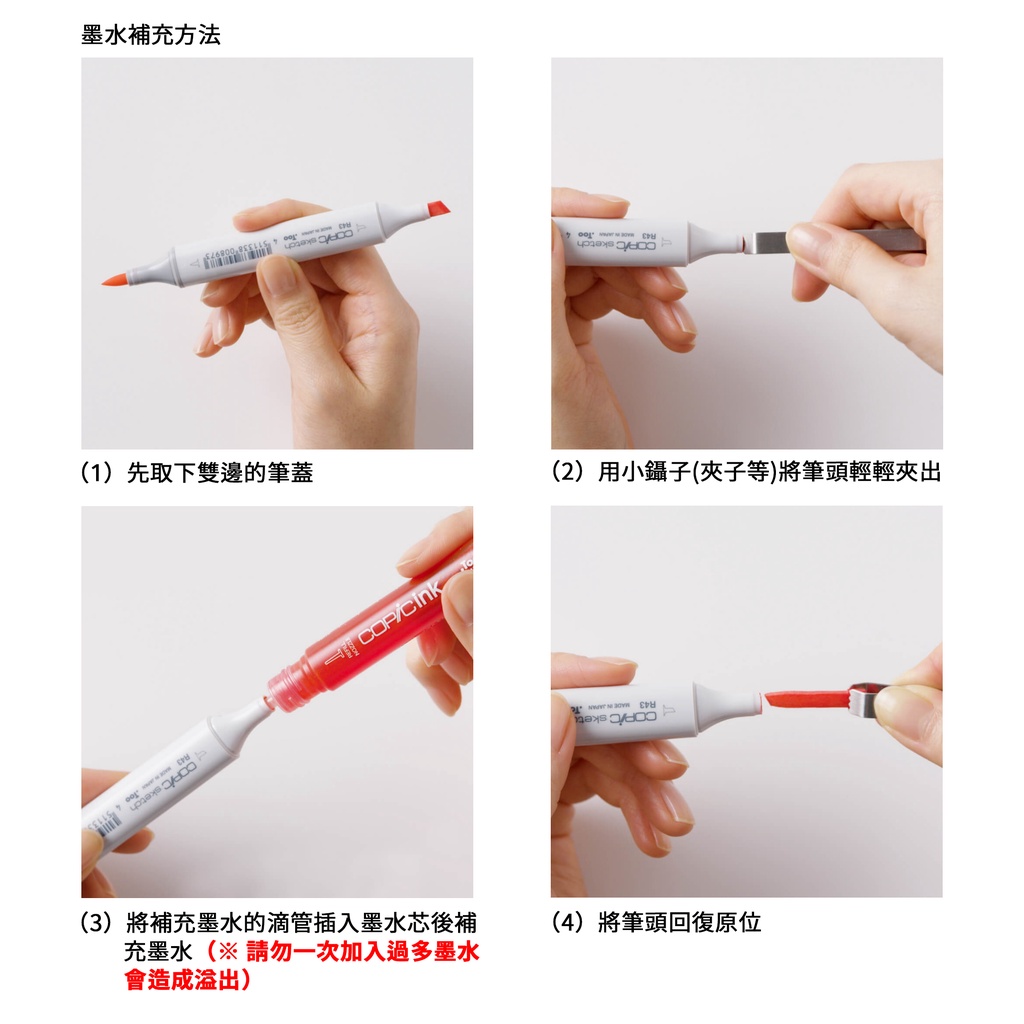 墨水補充方法

COPIC sketch R43 MADE IN JAPAN

（1）先取下雙邊的筆蓋

COPIC sketch R43 MADE IN JAPAN

（2）用小鑷子(夾子等)將筆頭輕輕夾出

COPIC ink

COPIC sketch R43 MADE IN JAPAN

（3）將補充墨水的滴管插入墨水芯後補充墨水（※ 請勿一次加入過多墨水會造成溢出）

COPIC sketch R43 MADE IN JAPAN

（4）將筆頭回復原位