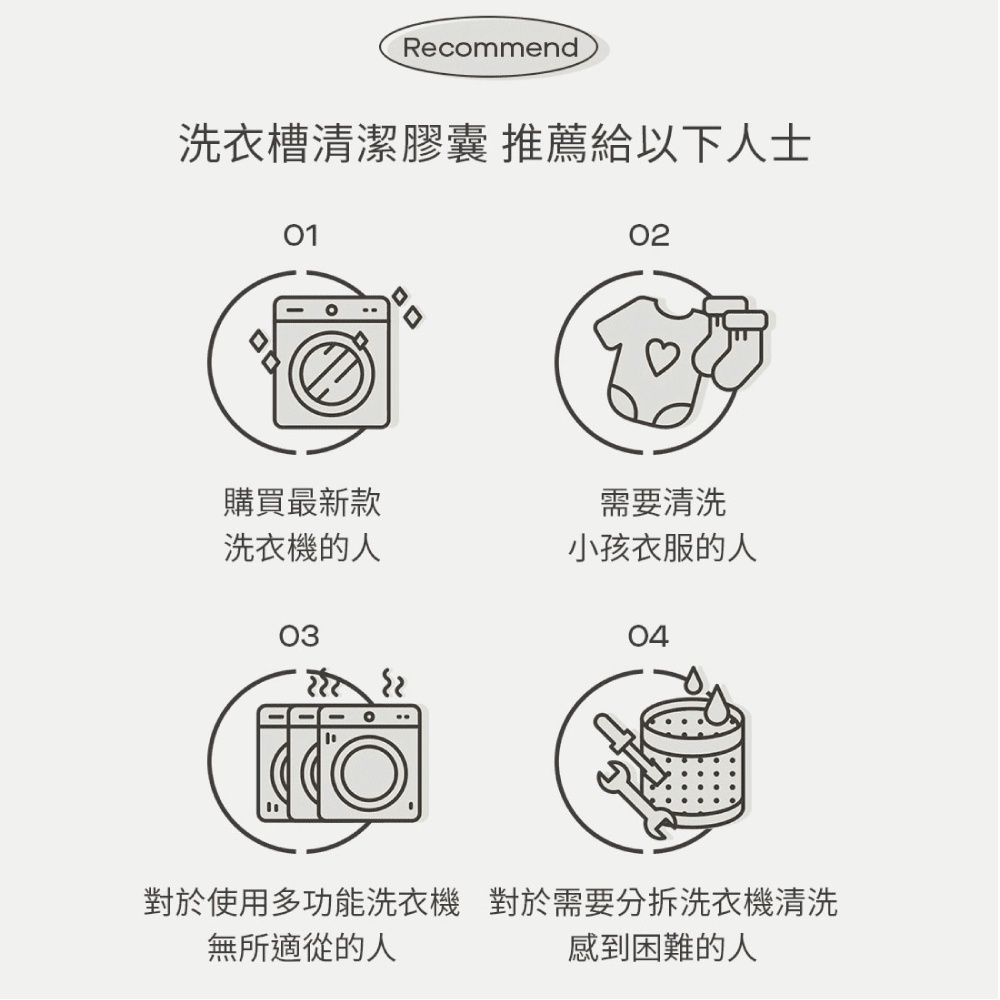 Recommend

洗衣槽清潔膠囊 推薦給以下人士

01

購買最新款
洗衣機的人

02

需要清洗
小孩衣服的人

03

對於使用多功能洗衣機
無所適從的人

04

對於需要分拆洗衣機清洗
感到困難的人