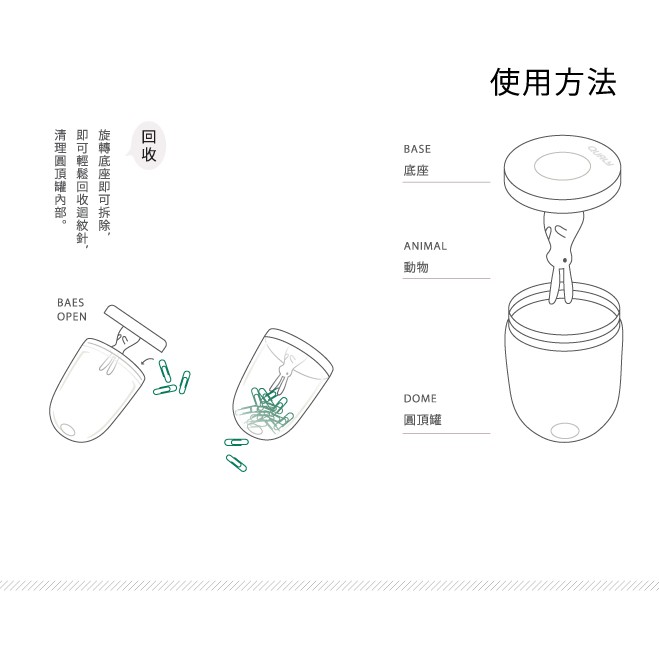 使用方法

回收

旋轉底座即可拆除，
即可輕鬆回收迴紋針，
清理圓頂罐內部。

BAES
OPEN

BASE
底座

QUALY

ANIMAL
動物

DOME
圓頂罐