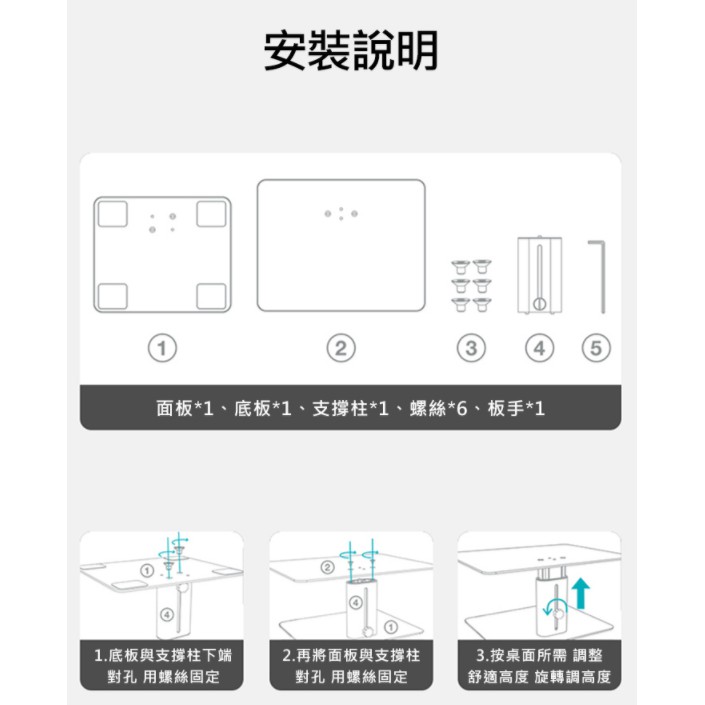 安裝說明

①
②
③
④
⑤

面板*1、底板*1、支撐柱*1、螺絲*6、板手*1

①
④

1.底板與支撐柱下端 對孔 用螺絲固定

②
④
①

2.再將面板與支撐柱 對孔 用螺絲固定

3.按桌面所需 調整 舒適高度 旋轉調高度